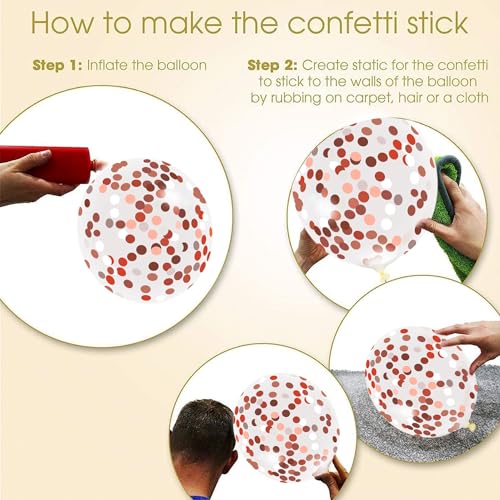 How to make the confetti stick

Step 1: Inflate the balloon

Step 2: Create static for the confetti to stick to the walls of the balloon by rubbing on carpet, hair or a cloth