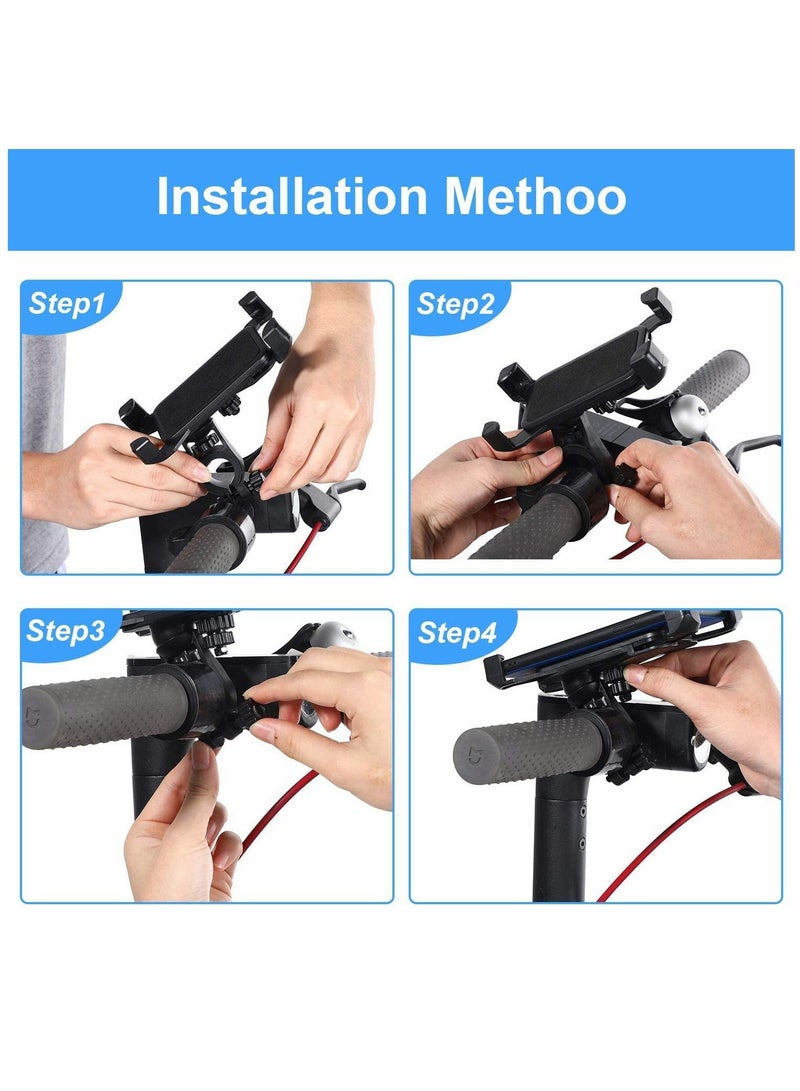 Installation Methoo

Step1

Step2

Step3

Step4