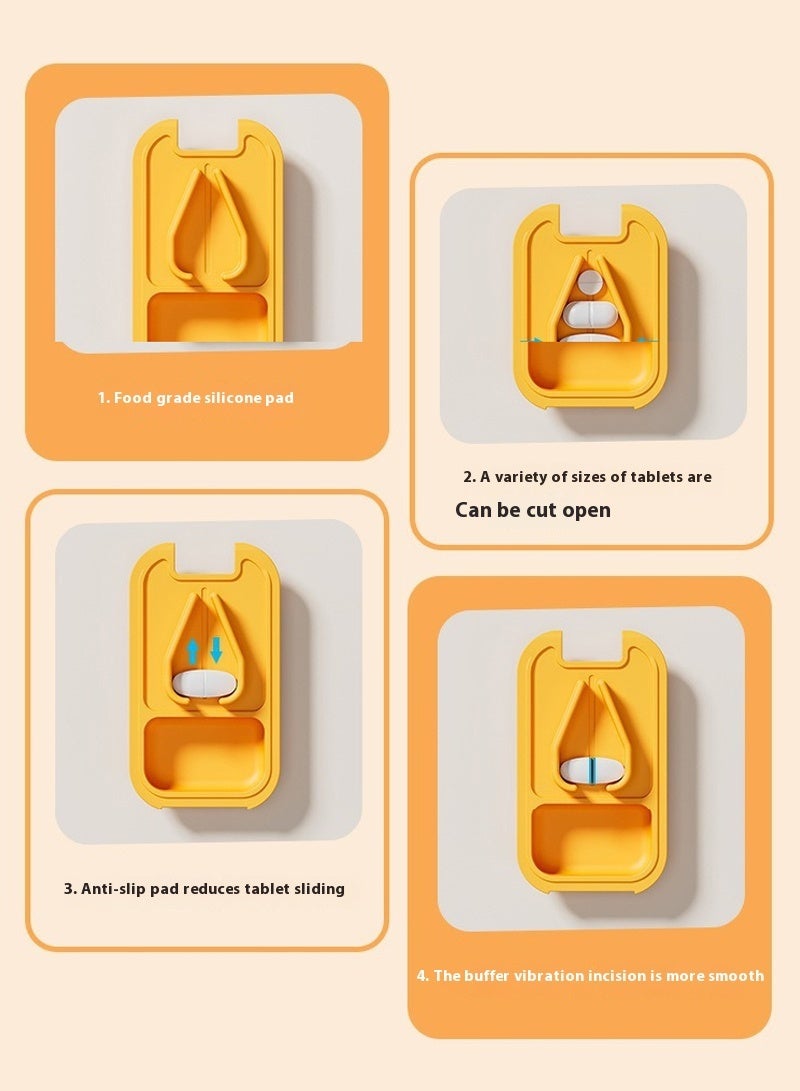 1. Food grade silicone pad

2. A variety of sizes of tablets are

Can be cut open

3. Anti-slip pad reduces tablet sliding

4. The buffer vibration incision is more smooth