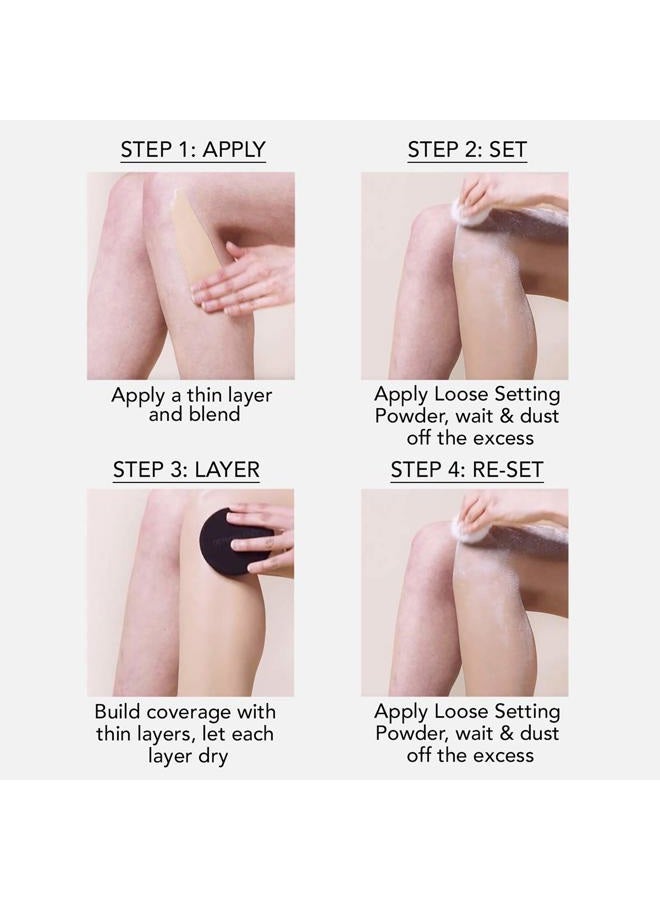 STEP 1: APPLY

Apply a thin layer and blend

STEP 2: SET

Apply Loose Setting Powder, wait & dust off the excess

STEP 3: LAYER

Build coverage with thin layers, let each layer dry

STEP 4: RE-SET

Apply Loose Setting Powder, wait & dust off the excess