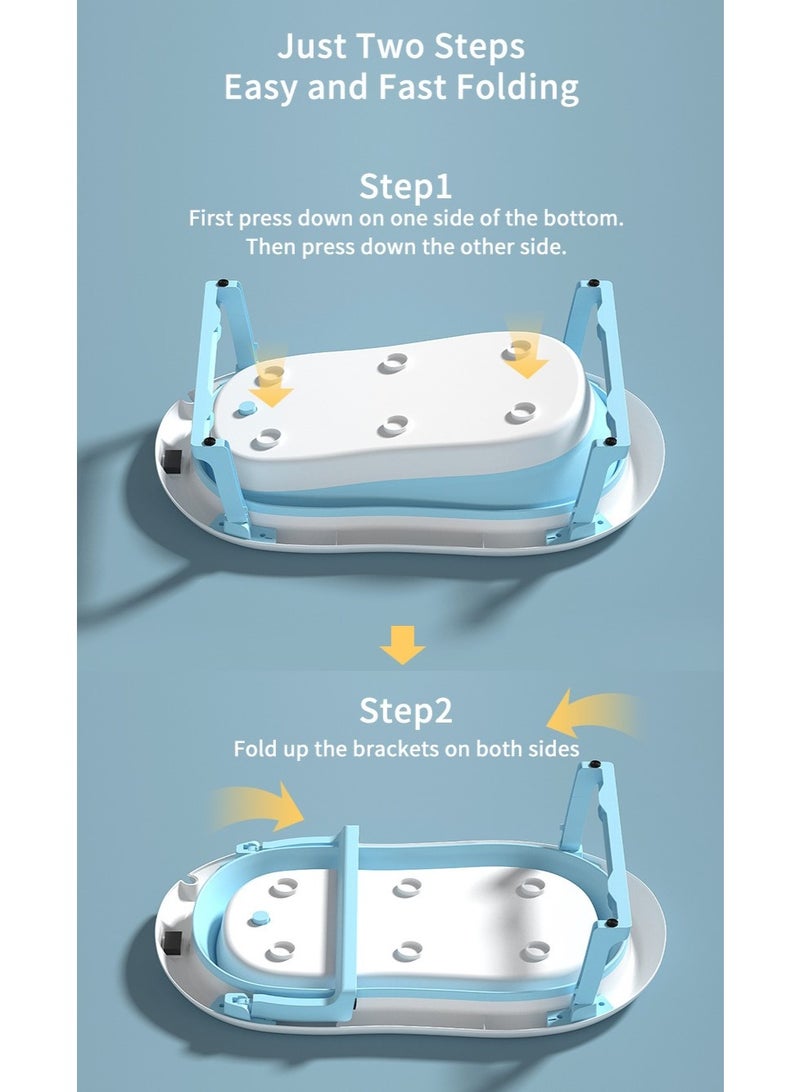 Just Two Steps
Easy and Fast Folding

Step1
First press down on one side of the bottom. Then press down the other side.

Step2
Fold up the brackets on both sides