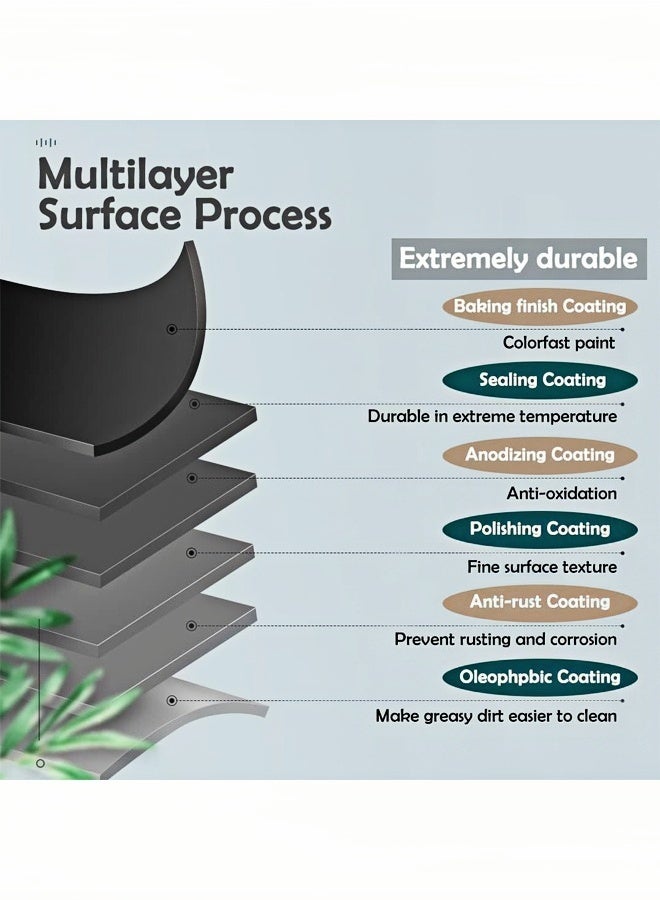 Multilayer Surface Process

Extremely durable

Baking finish Coating
Colorfast paint

Sealing Coating
Durable in extreme temperature

Anodizing Coating
Anti-oxidation

Polishing Coating
Fine surface texture

Anti-rust Coating
Prevent rusting and corrosion

Oleophpbic Coating
Make greasy dirt easier to clean