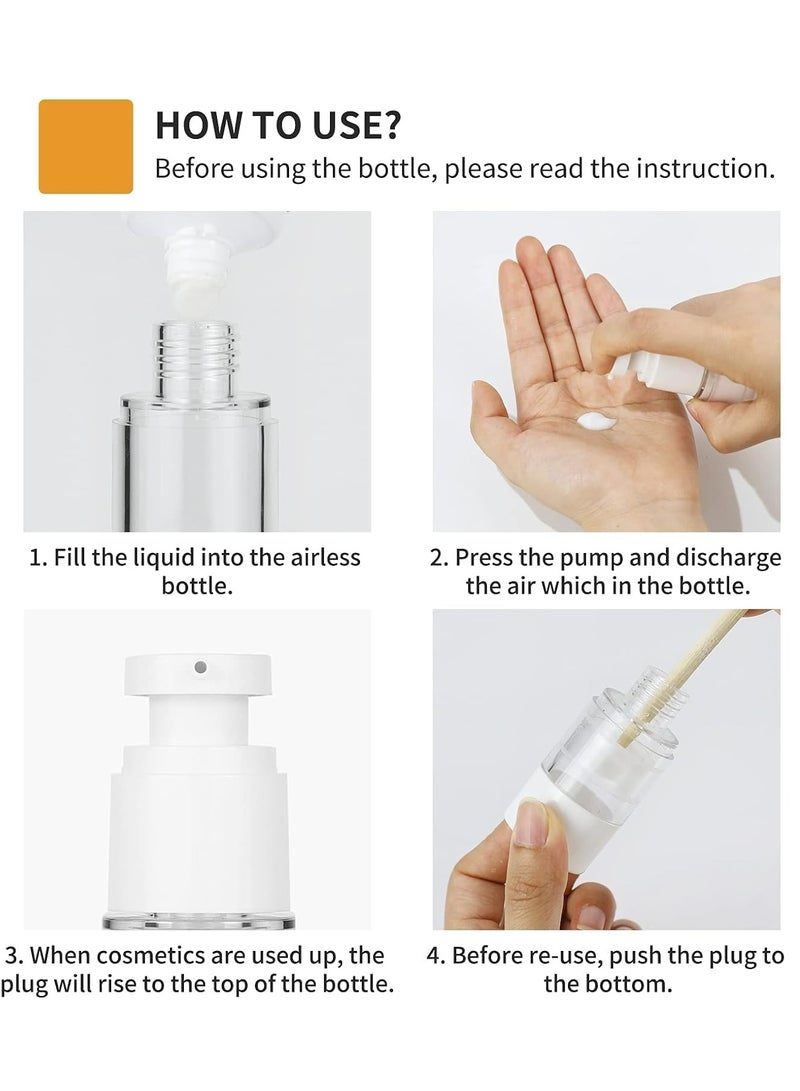 HOW TO USE?
Before using the bottle, please read the instruction.

1. Fill the liquid into the airless bottle.

2. Press the pump and discharge the air which in the bottle.

3. When cosmetics are used up, the plug will rise to the top of the bottle.

4. Before re-use, push the plug to the bottom.