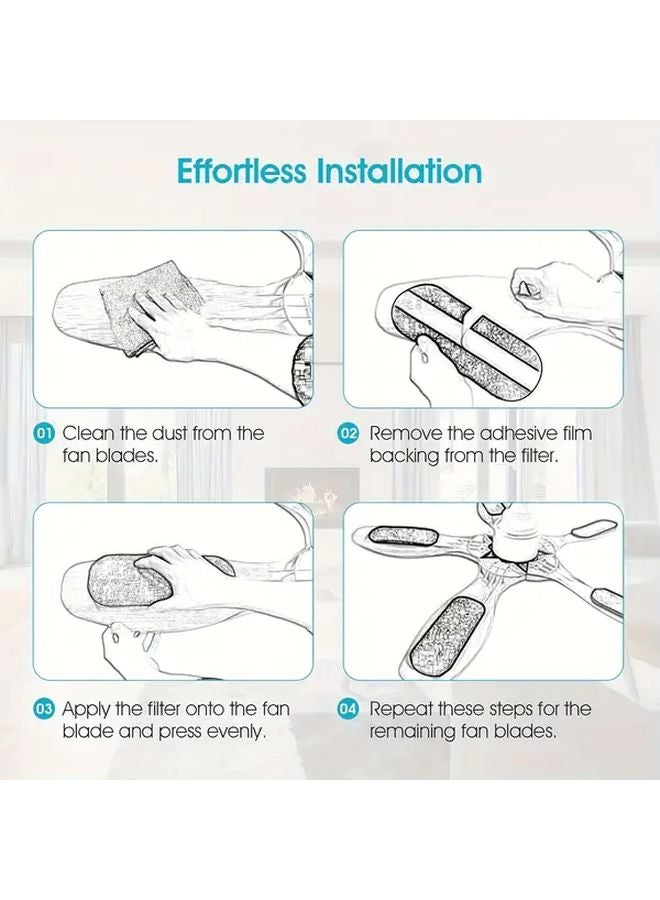 Effortless Installation

01 Clean the dust from the fan blades.

02 Remove the adhesive film backing from the filter.

03 Apply the filter onto the fan blade and press evenly.

04 Repeat these steps for the remaining fan blades.