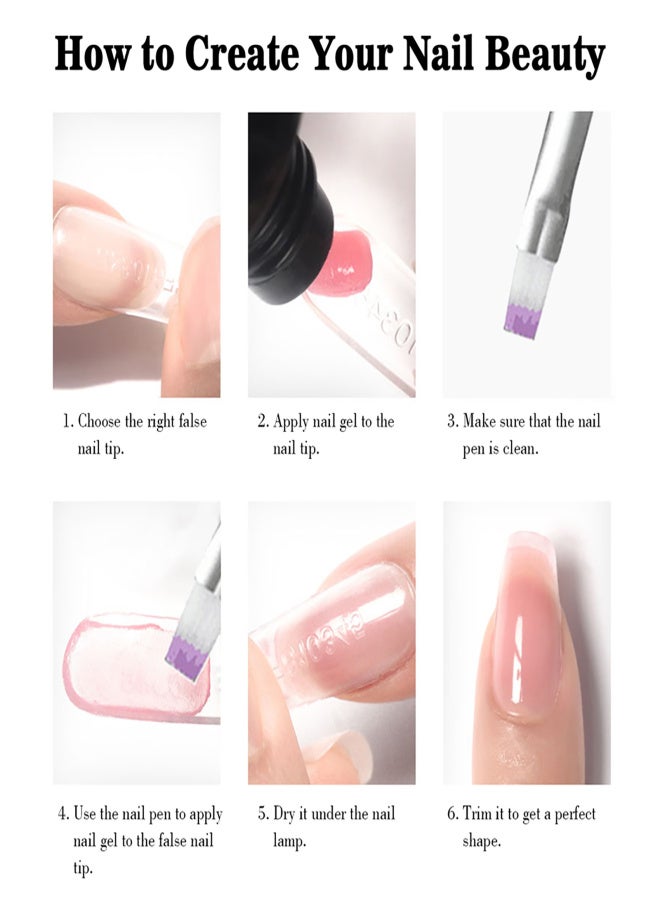 How to Create Your Nail Beauty

1. Choose the right false nail tip.

2. Apply nail gel to the nail tip.

3. Make sure that the nail pen is clean.

4. Use the nail pen to apply nail gel to the false nail tip.

5. Dry it under the nail lamp.

6. Trim it to get a perfect shape.