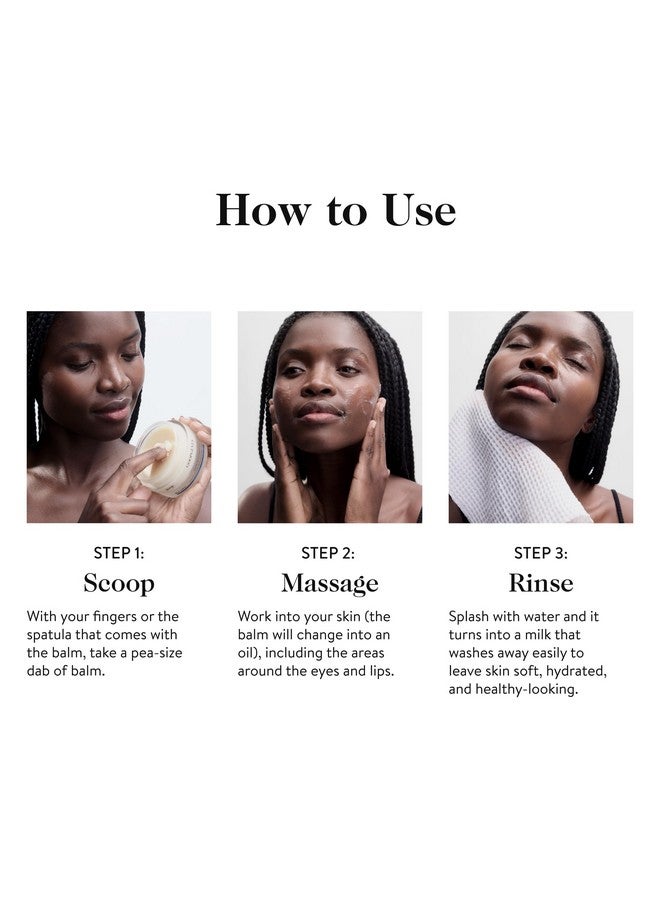 How to Use

STEP 1:
Scoop
With your fingers or the spatula that comes with the balm, take a pea-size dab of balm.

STEP 2:
Massage
Work into your skin (the balm will change into an oil), including the areas around the eyes and lips.

STEP 3:
Rinse
Splash with water and it turns into a milk that washes away easily to leave skin soft, hydrated, and healthy-looking.