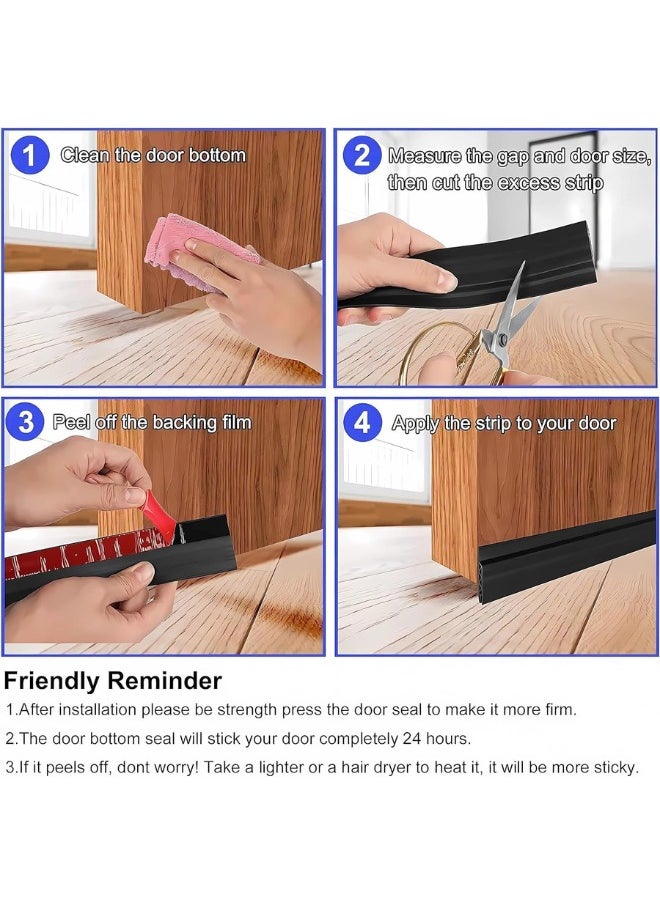 1 Clean the door bottom

2 Measure the gap and door size, then cut the excess strip

3 Peel off the backing film

4 Apply the strip to your door

Friendly Reminder

1.After installation please be strength press the door seal to make it more firm.

2.The door bottom seal will stick your door completely 24 hours.

3.If it peels off, dont worry! Take a lighter or a hair dryer to heat it, it will be more sticky.