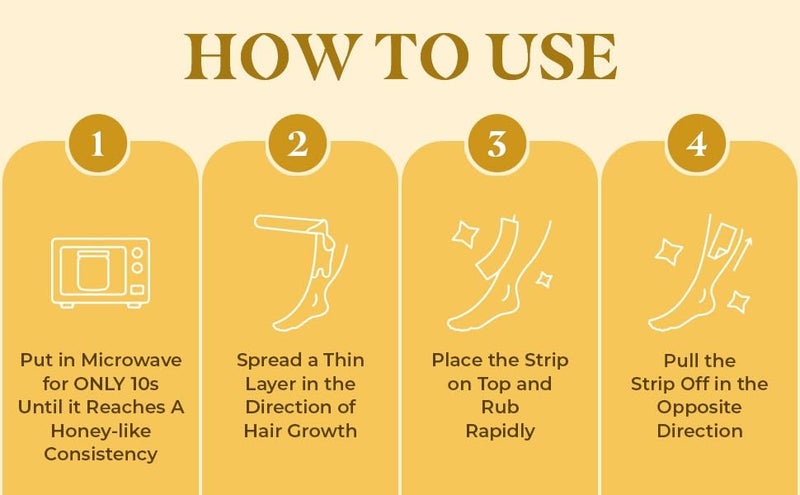 HOW TO USE

1

Put in Microwave for ONLY 10s Until it Reaches A Honey-like Consistency

2

Spread a Thin Layer in the Direction of Hair Growth

3

Place the Strip on Top and Rub Rapidly

4

Pull the Strip Off in the Opposite Direction