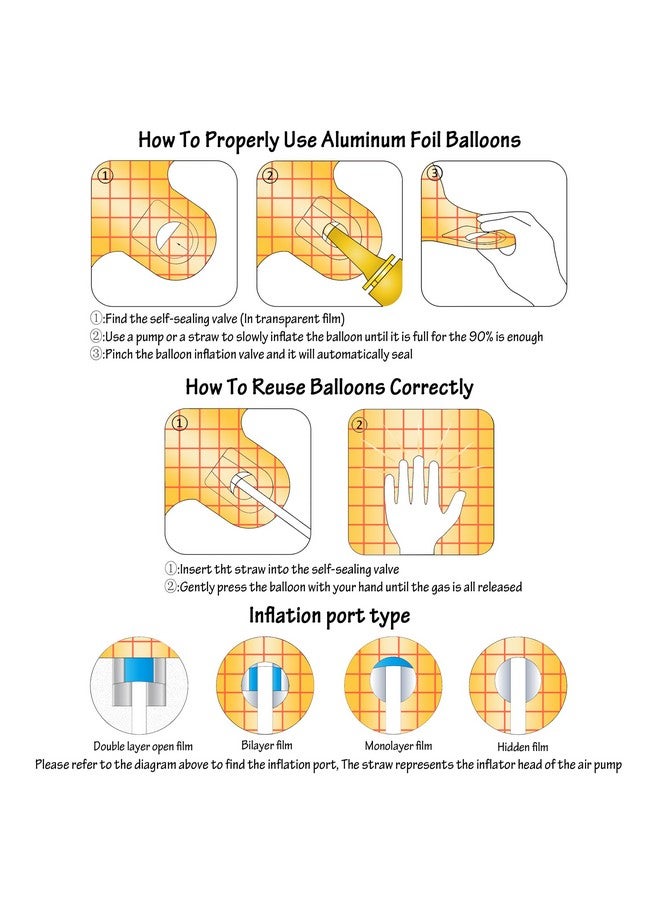 How To Properly Use Aluminum Foil Balloons

①

②

③

①:Find the self-sealing valve (In transparent film)
②:Use a pump or a straw to slowly inflate the balloon until it is full for the 90% is enough
③:Pinch the balloon inflation valve and it will automatically seal

How To Reuse Balloons Correctly

①

②

①:Insert tht straw into the self-sealing valve
②:Gently press the balloon with your hand until the gas is all released

Inflation port type

Double layer open film

Bilayer film

Monolayer film

Hidden film

Please refer to the diagram above to find the inflation port, The straw represents the inflator head of the air pump