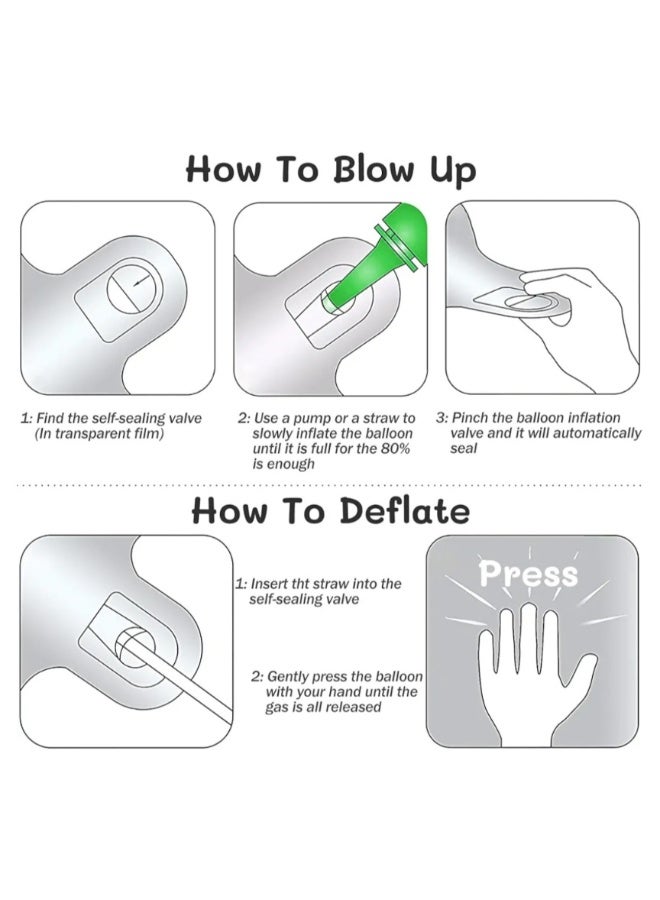 How To Blow Up

1: Find the self-sealing valve (In transparent film)

2: Use a pump or a straw to slowly inflate the balloon until it is full for the 80% is enough

3: Pinch the balloon inflation valve and it will automatically seal

How To Deflate

1: Insert tht straw into the self-sealing valve

2: Gently press the balloon with your hand until the gas is all released

Press