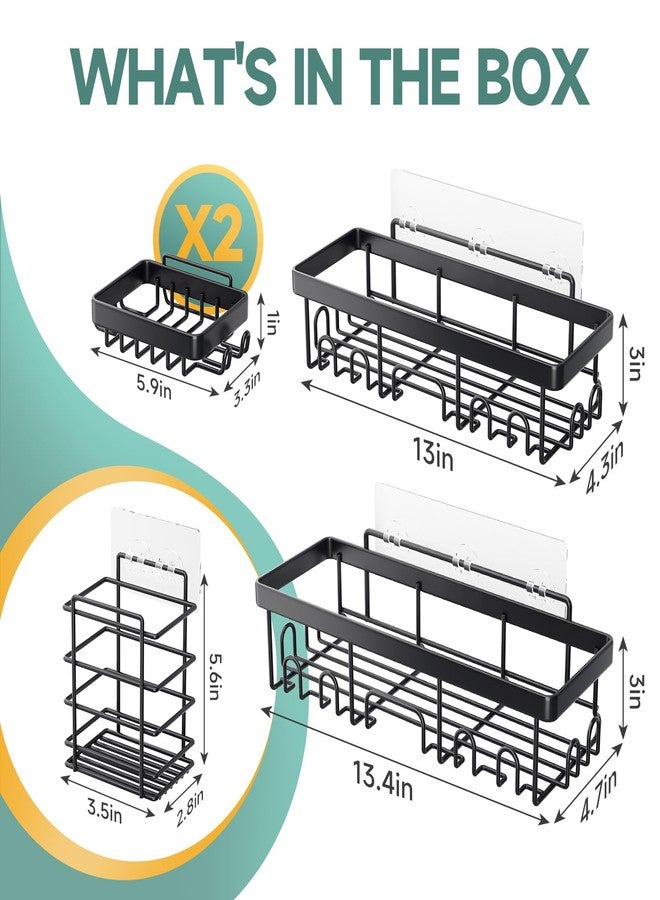 WHAT'S IN THE BOX

X2

1in
5.9in
3.3in

3in
13in
4.3in

5.6in
3.5in
2.8in

3in
13.4in
4.7in