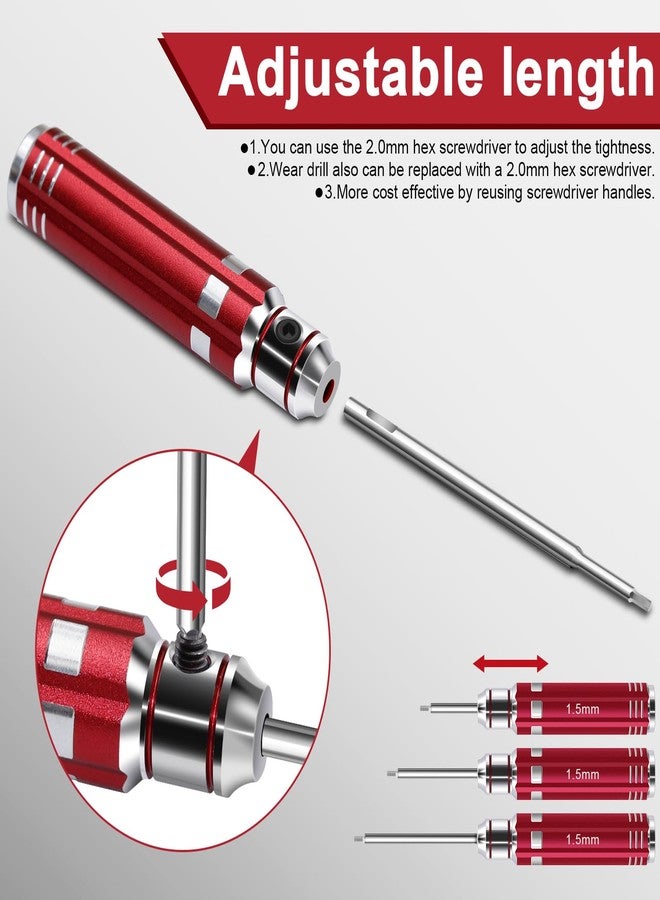 Adjustable length

●1.You can use the 2.0mm hex screwdriver to adjust the tightness.
●2.Wear drill also can be replaced with a 2.0mm hex screwdriver.
●3.More cost effective by reusing screwdriver handles.

1.5mm

1.5mm

1.5mm