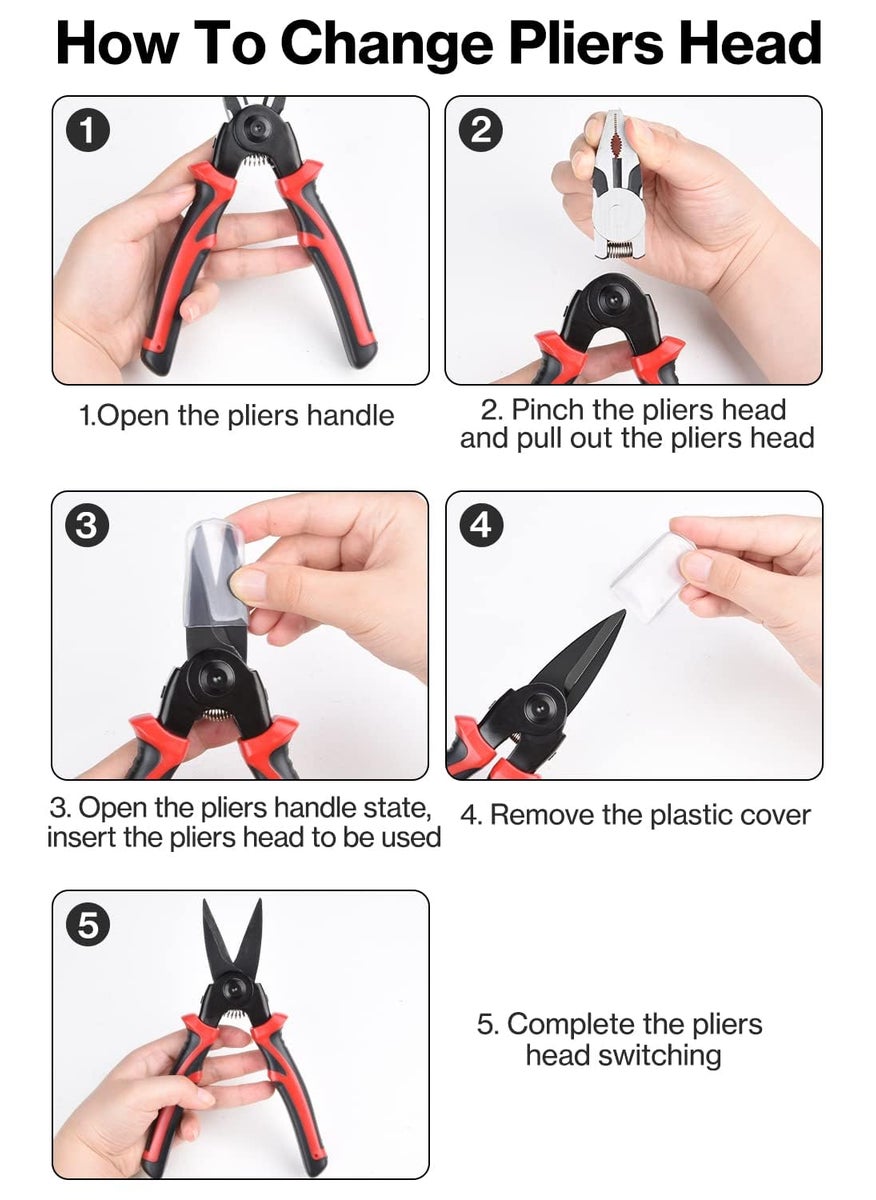 How To Change Pliers Head

1

1.Open the pliers handle

2

2. Pinch the pliers head and pull out the pliers head

3

3. Open the pliers handle state, insert the pliers head to be used

4

4. Remove the plastic cover

5

5. Complete the pliers head switching