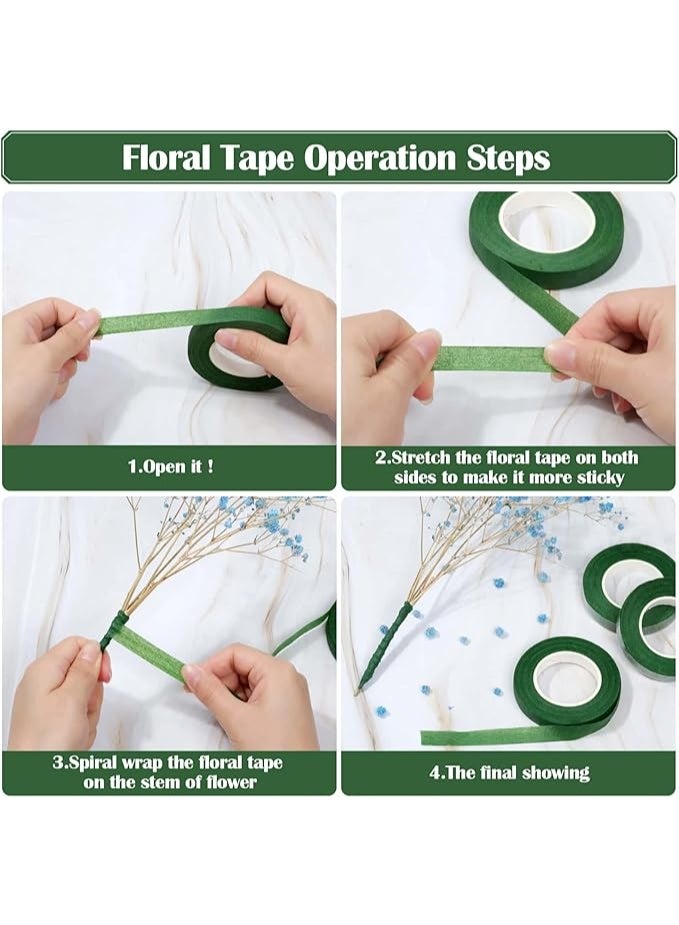 Floral Tape Operation Steps

1.Open it !

2.Stretch the floral tape on both sides to make it more sticky

3.Spiral wrap the floral tape on the stem of flower

4.The final showing