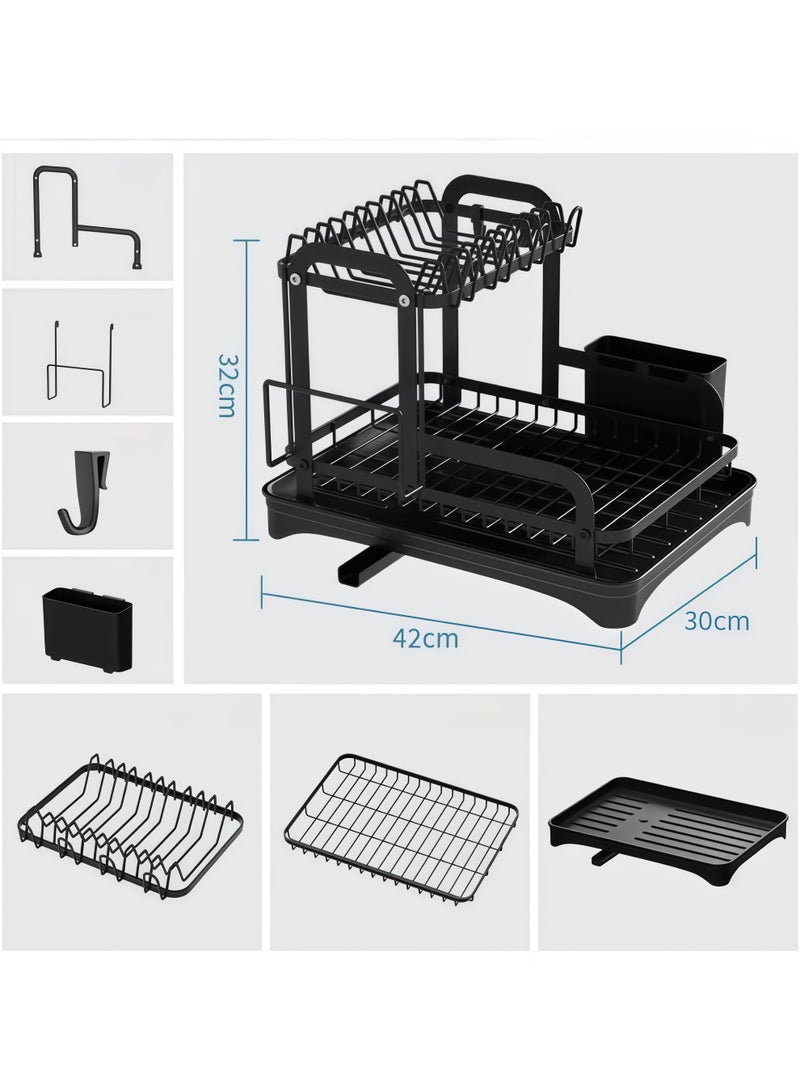 32cm

42cm

30cm