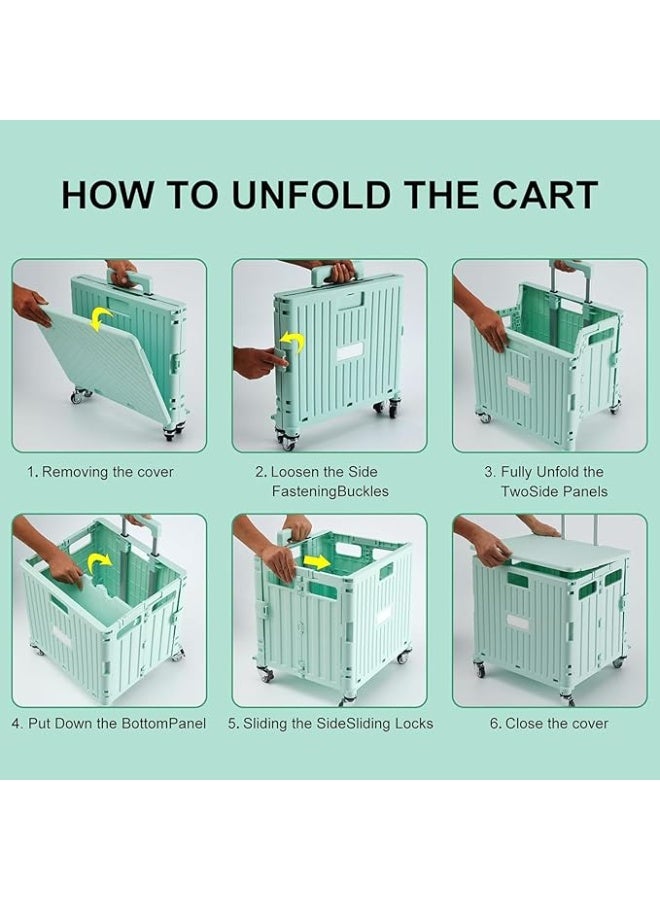 HOW TO UNFOLD THE CART

1. Removing the cover

2. Loosen the Side FasteningBuckles

3. Fully Unfold the TwoSide Panels

4. Put Down the BottomPanel

5. Sliding the SideSliding Locks

6. Close the cover