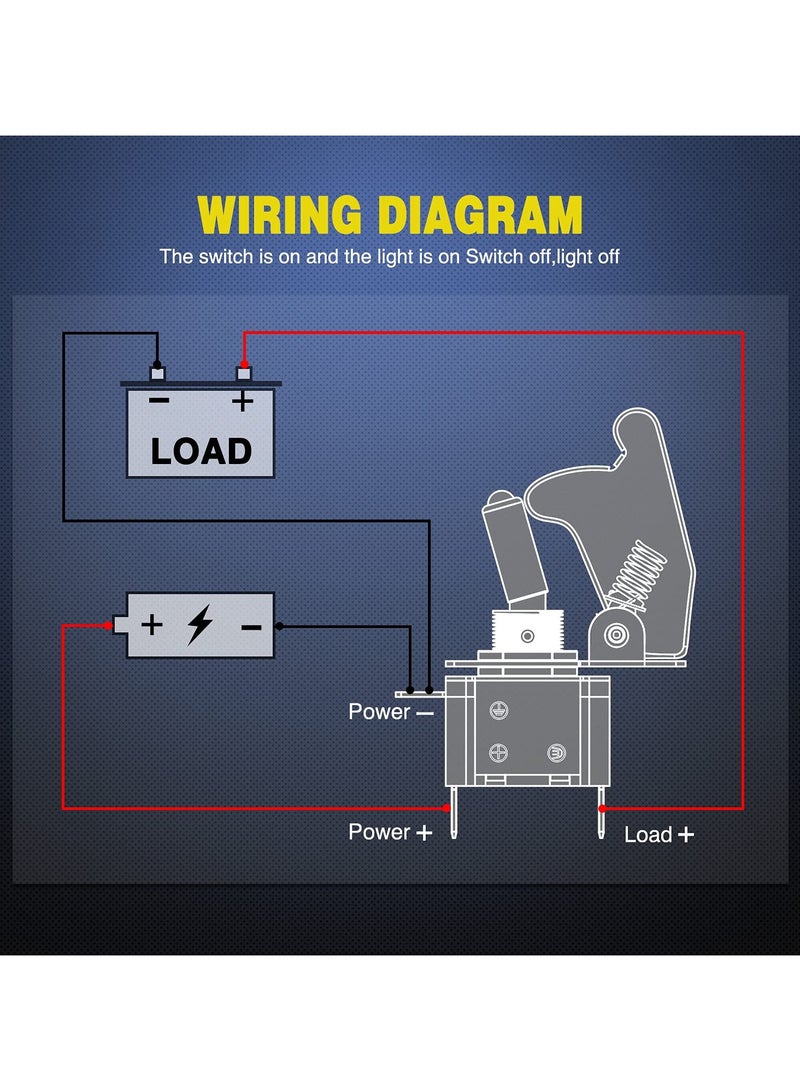 WIRING DIAGRAM

The switch is on and the light is on Switch off,light off

−
+
LOAD

+
−

Power −

Power +

Load +