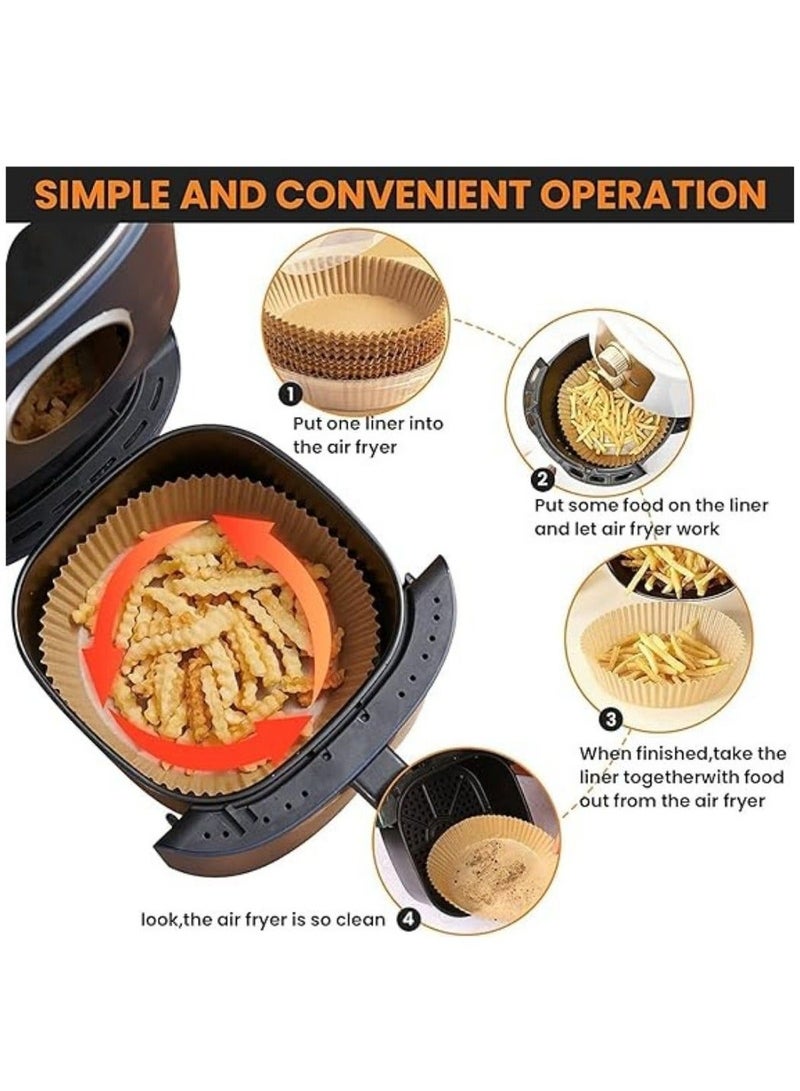 SIMPLE AND CONVENIENT OPERATION

1
Put one liner into the air fryer

2
Put some food on the liner and let air fryer work

3
When finished,take the liner togetherwith food out from the air fryer

look,the air fryer is so clean
4