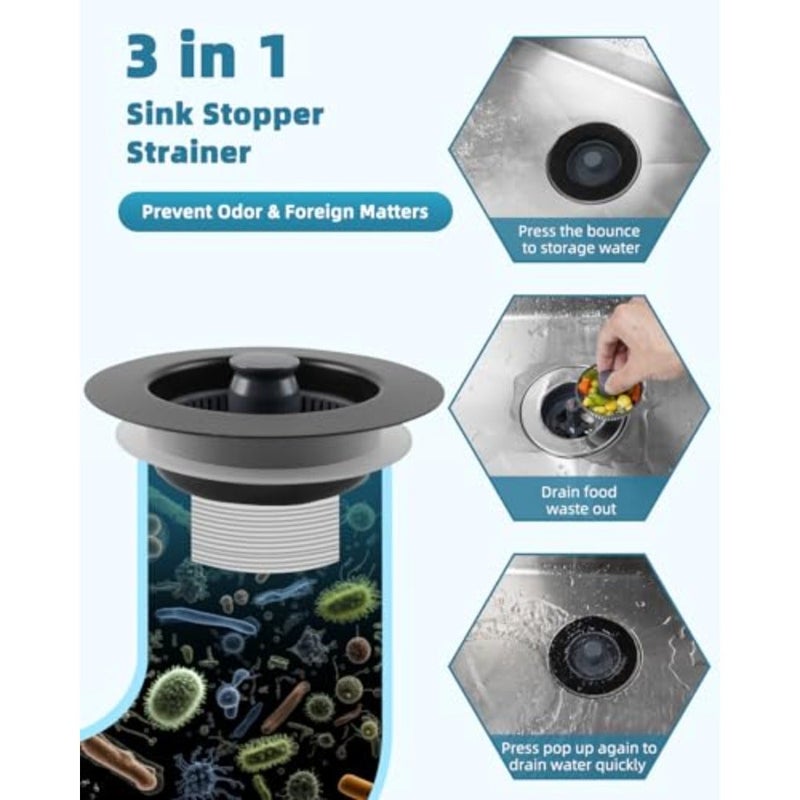 3 in 1
Sink Stopper
Strainer

Prevent Odor & Foreign Matters

Press the bounce to storage water

Drain food waste out

Press pop up again to drain water quickly