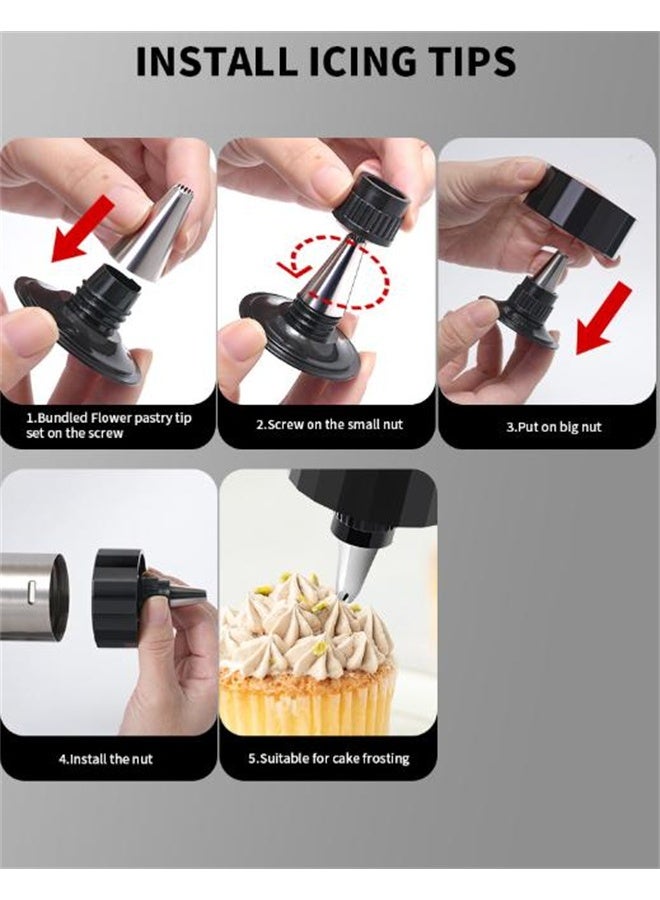 INSTALL ICING TIPS

1.Bundled Flower pastry tip set on the screw

2.Screw on the small nut

3.Put on big nut

4.Install the nut

5.Suitable for cake frosting