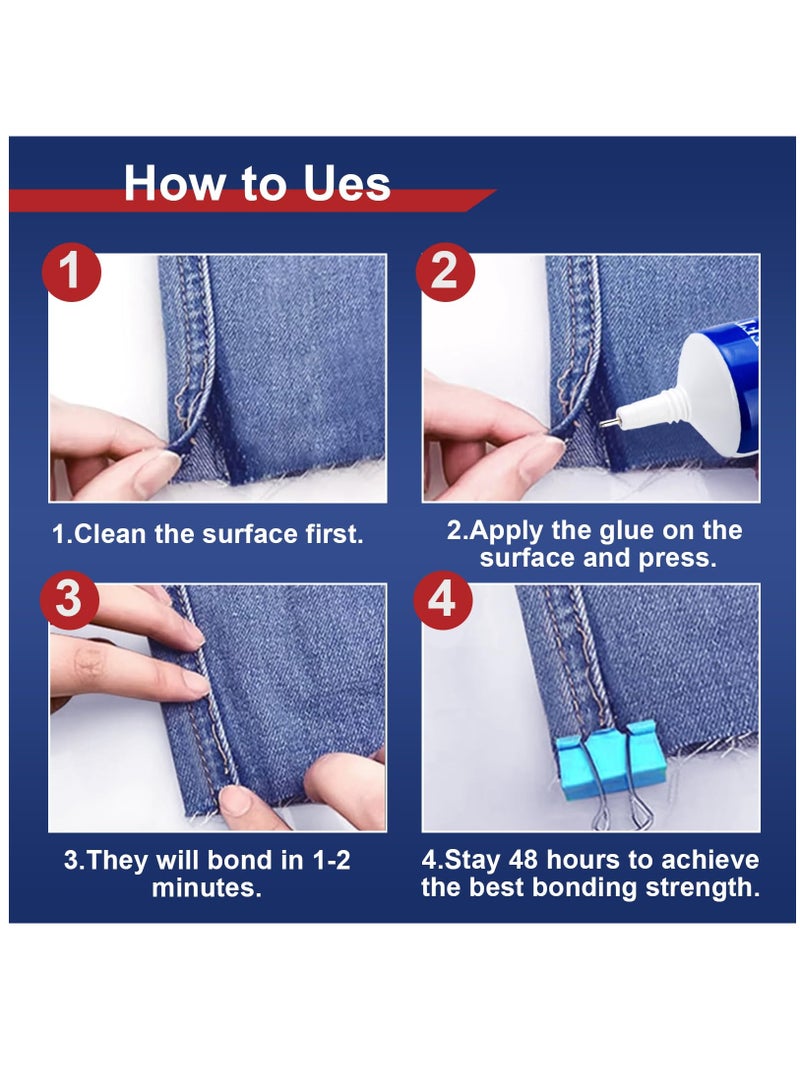 How to Ues

1

1.Clean the surface first.

2

2.Apply the glue on the surface and press.

3

3.They will bond in 1-2 minutes.

4

4.Stay 48 hours to achieve the best bonding strength.