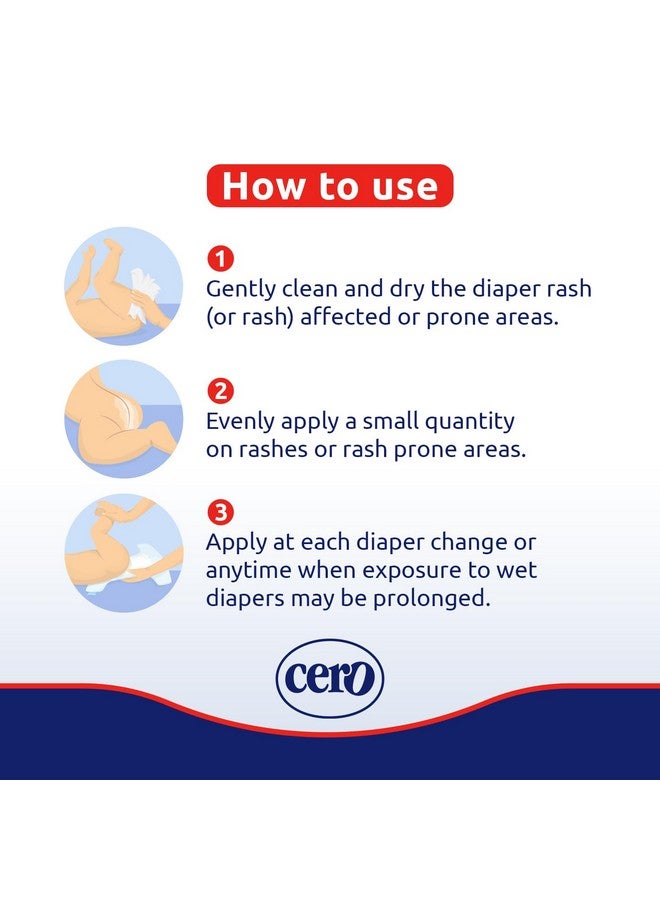 How to use

1
Gently clean and dry the diaper rash (or rash) affected or prone areas.

2
Evenly apply a small quantity on rashes or rash prone areas.

3
Apply at each diaper change or anytime when exposure to wet diapers may be prolonged.

cero