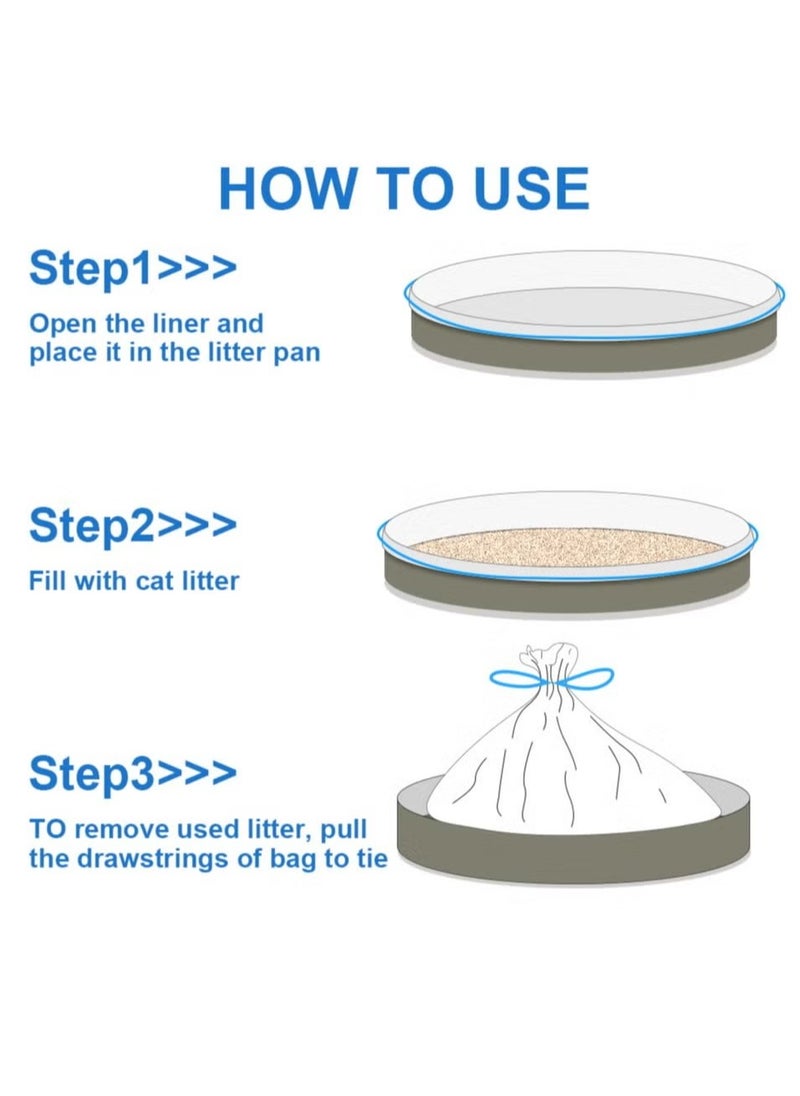 HOW TO USE

Step1>>>

Open the liner and place it in the litter pan

Step2>>>

Fill with cat litter

Step3>>>

TO remove used litter, pull the drawstrings of bag to tie