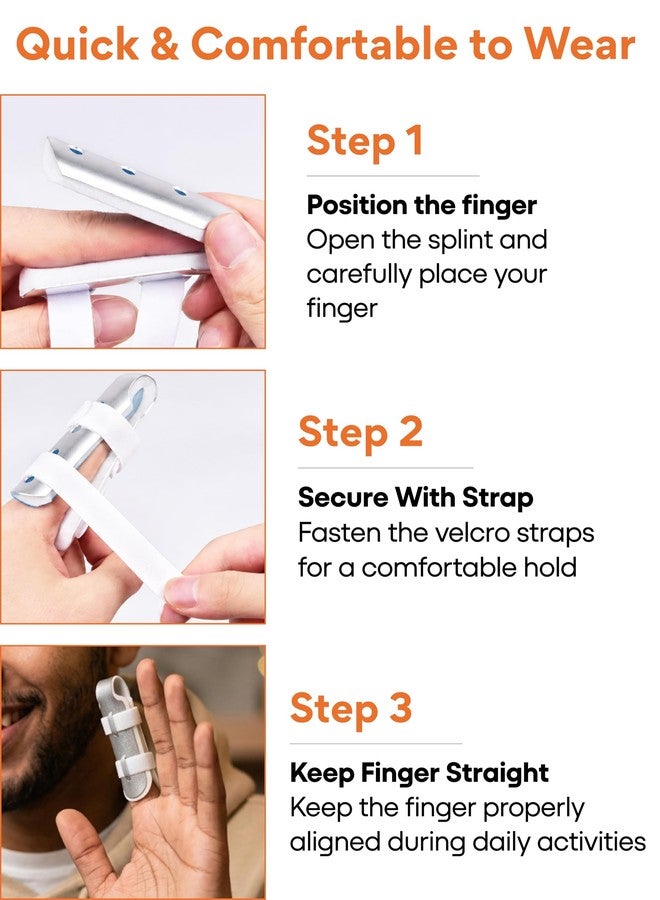 Quick & Comfortable to Wear

Step 1

Position the finger
Open the splint and carefully place your finger

Step 2

Secure With Strap
Fasten the velcro straps for a comfortable hold

Step 3

Keep Finger Straight
Keep the finger properly aligned during daily activities