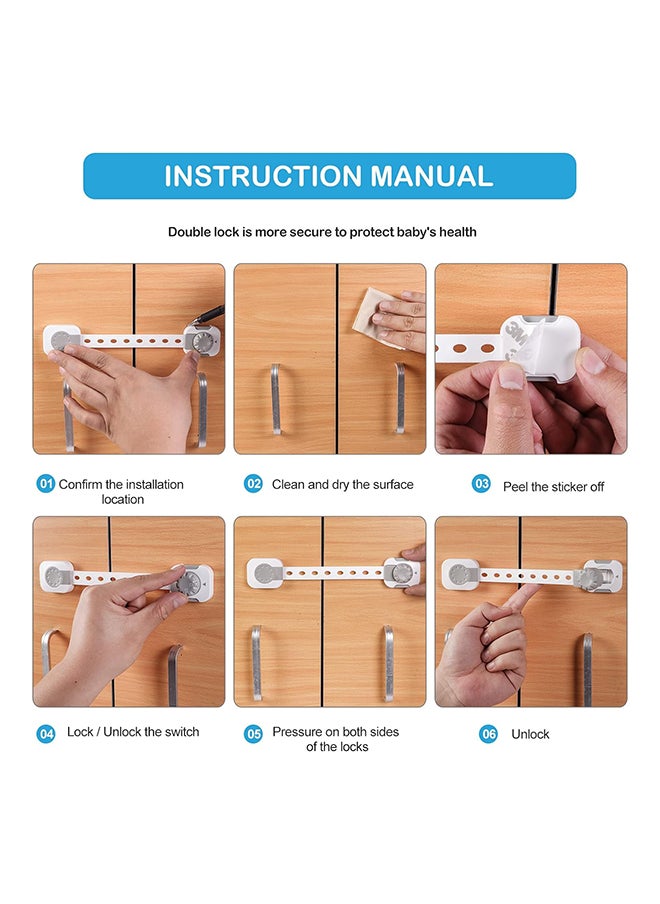 INSTRUCTION MANUAL

Double lock is more secure to protect baby's health

3M

01 Confirm the installation location

02 Clean and dry the surface

03 Peel the sticker off

04 Lock / Unlock the switch

05 Pressure on both sides of the locks

06 Unlock