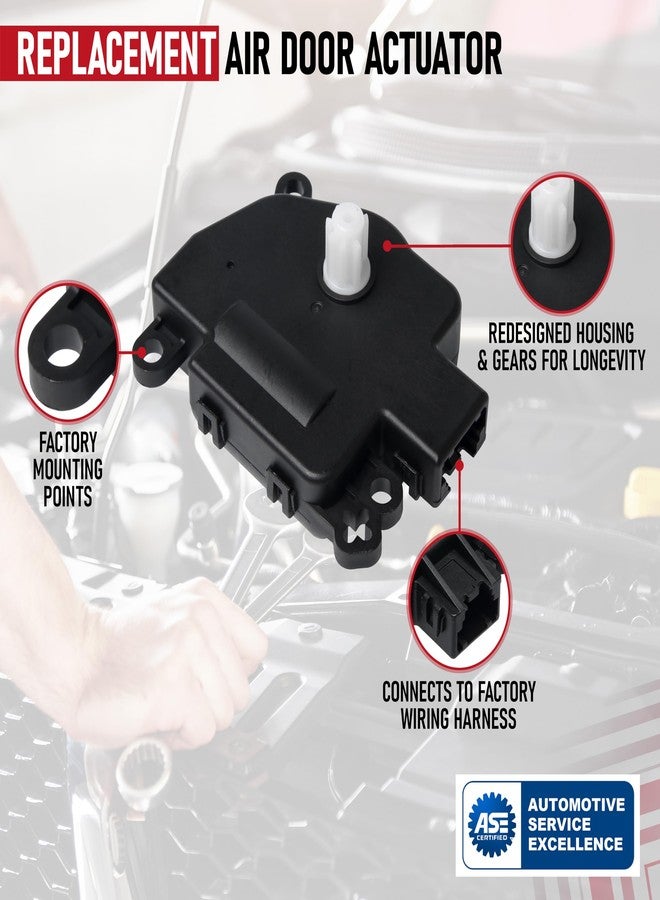 REPLACEMENT AIR DOOR ACTUATOR

REDESIGNED HOUSING & GEARS FOR LONGEVITY

FACTORY MOUNTING POINTS

CONNECTS TO FACTORY WIRING HARNESS

ASE CERTIFIED

AUTOMOTIVE SERVICE EXCELLENCE