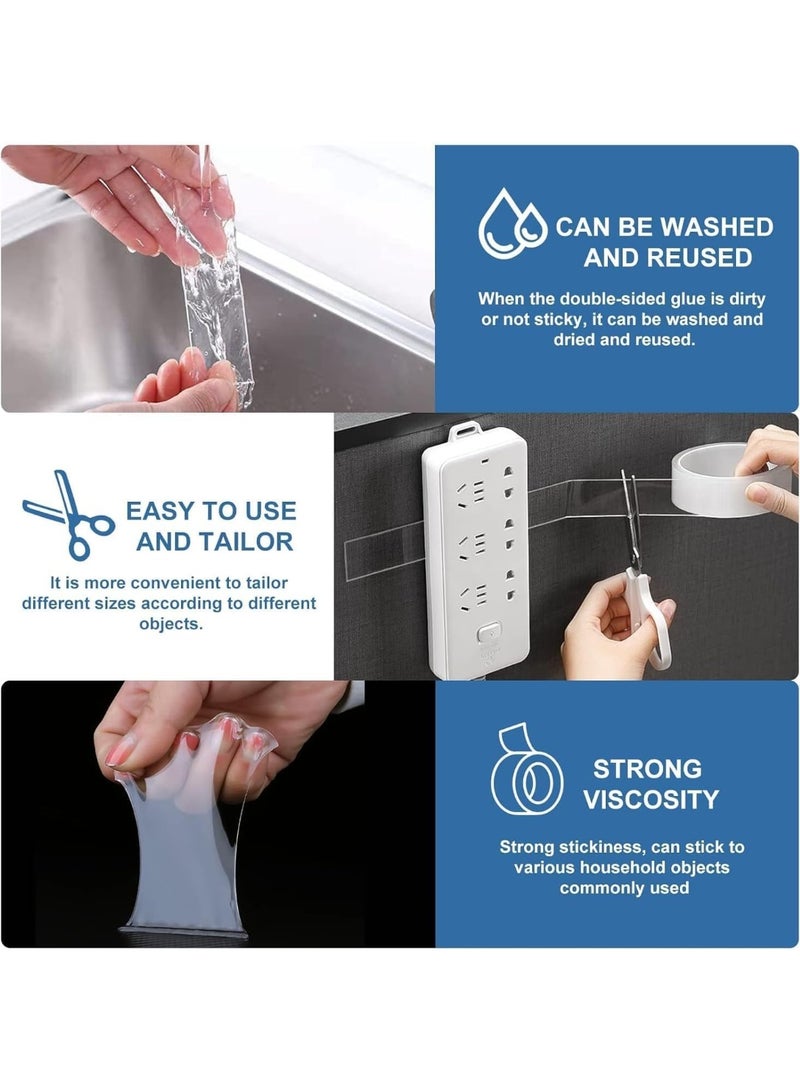 CAN BE WASHED AND REUSED

When the double-sided glue is dirty or not sticky, it can be washed and dried and reused.

EASY TO USE AND TAILOR

It is more convenient to tailor different sizes according to different objects.

STRONG VISCOSITY

Strong stickiness, can stick to various household objects commonly used