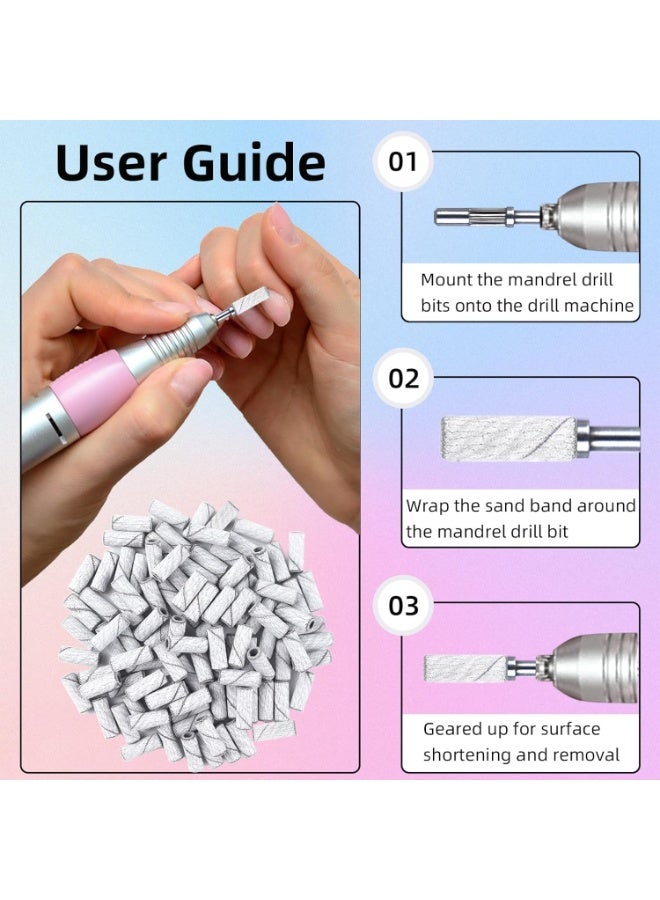 User Guide

01

Mount the mandrel drill bits onto the drill machine

02

Wrap the sand band around the mandrel drill bit

03

Geared up for surface shortening and removal