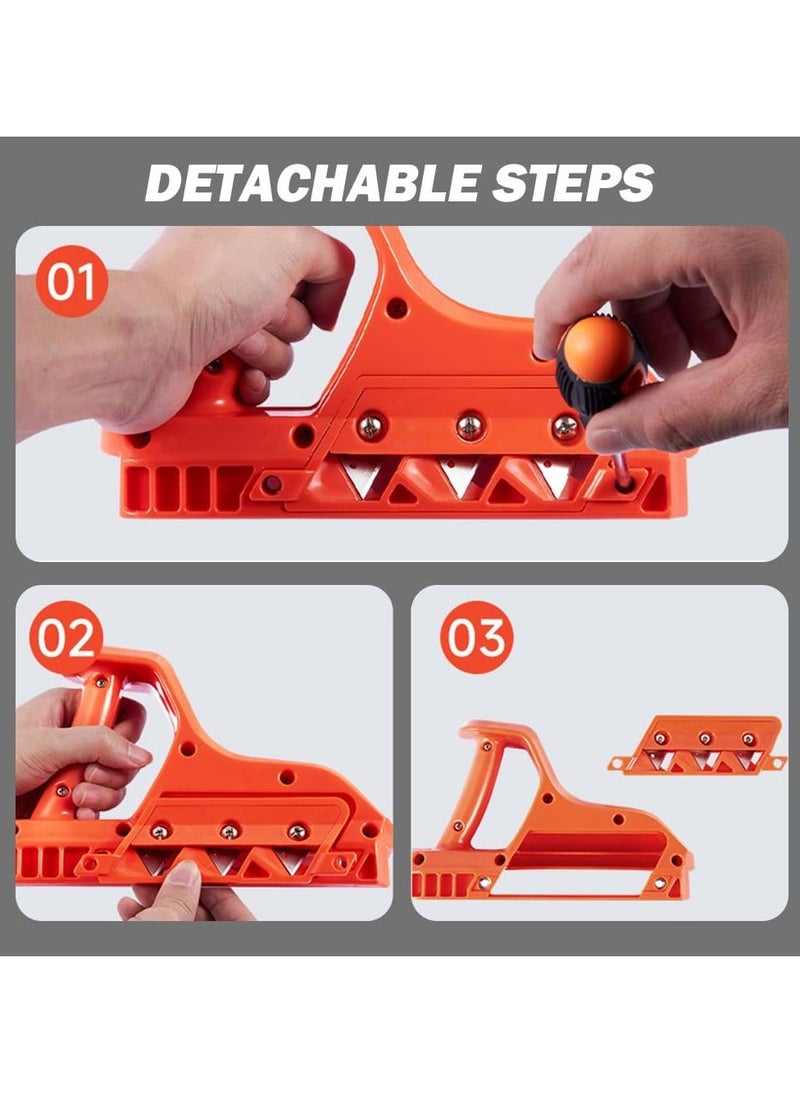 DETACHABLE STEPS

01

02

03