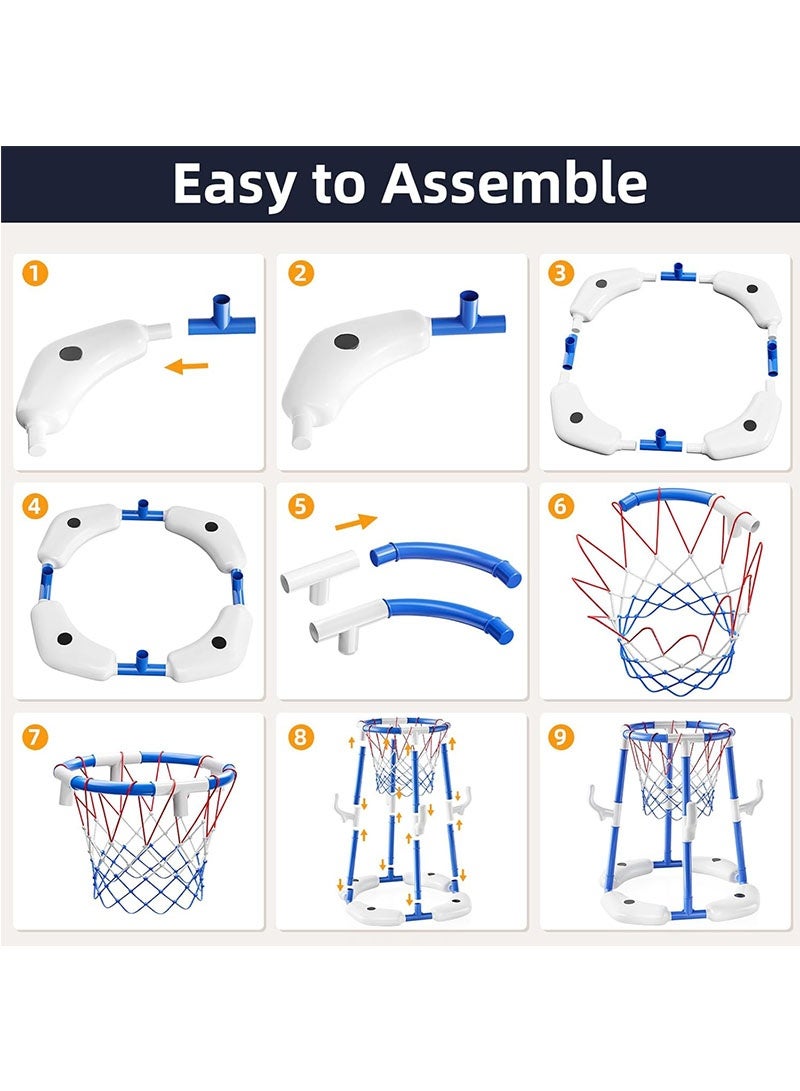 Easy to Assemble

1

2

3

4

5

6

7

8

9