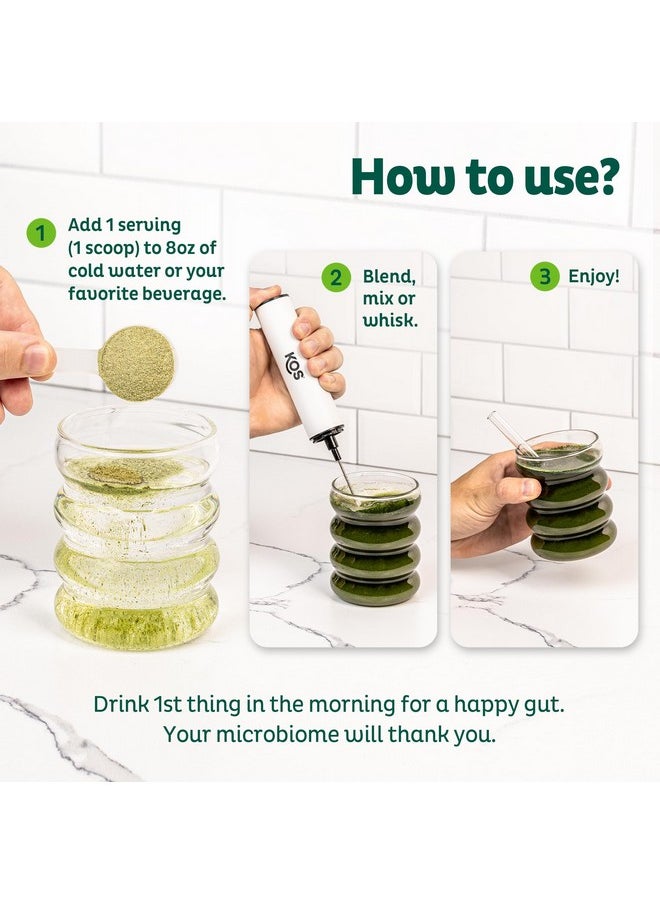 How to use?

1 Add 1 serving (1 scoop) to 8oz of cold water or your favorite beverage.

2 Blend, mix or whisk.

KOS

3 Enjoy!

Drink 1st thing in the morning for a happy gut. Your microbiome will thank you.