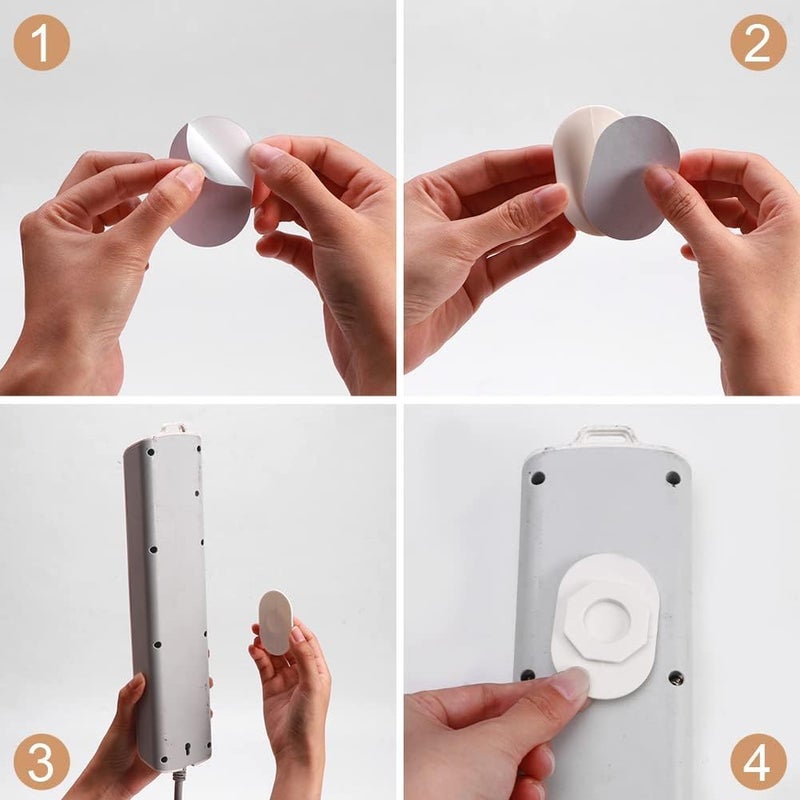 1
2
3
4