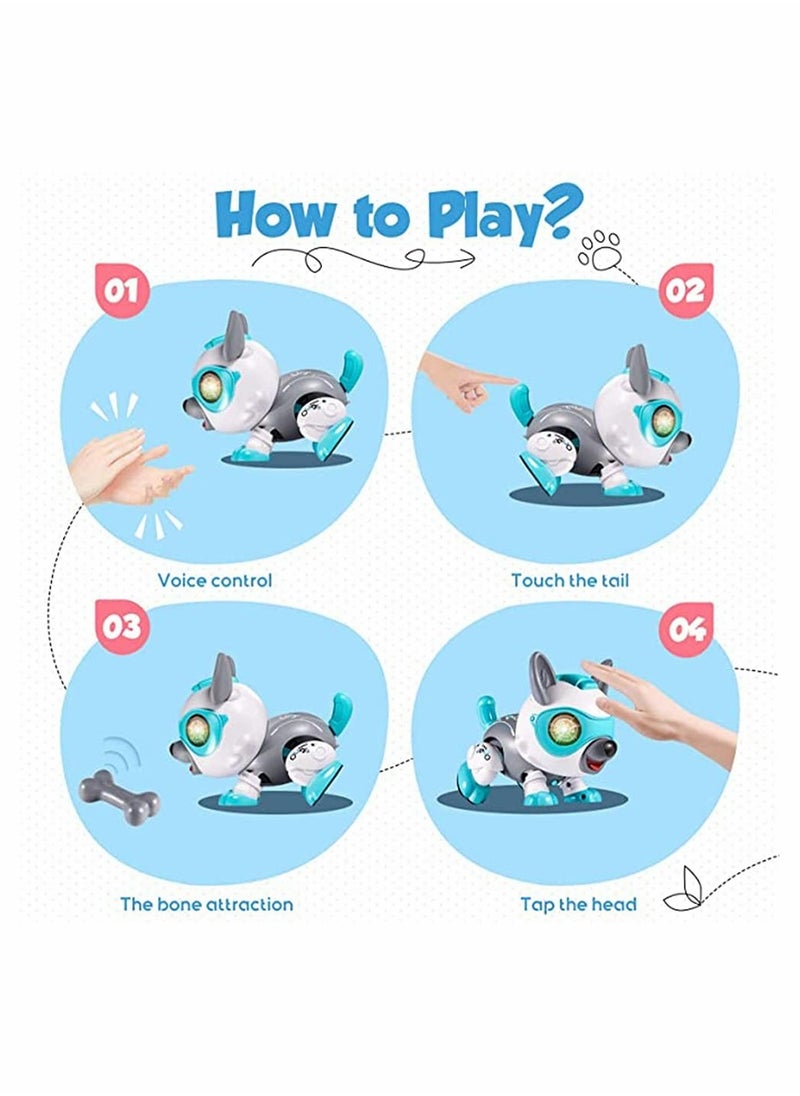 How to Play?

01

Voice control

02

Touch the tail

03

The bone attraction

04

Tap the head