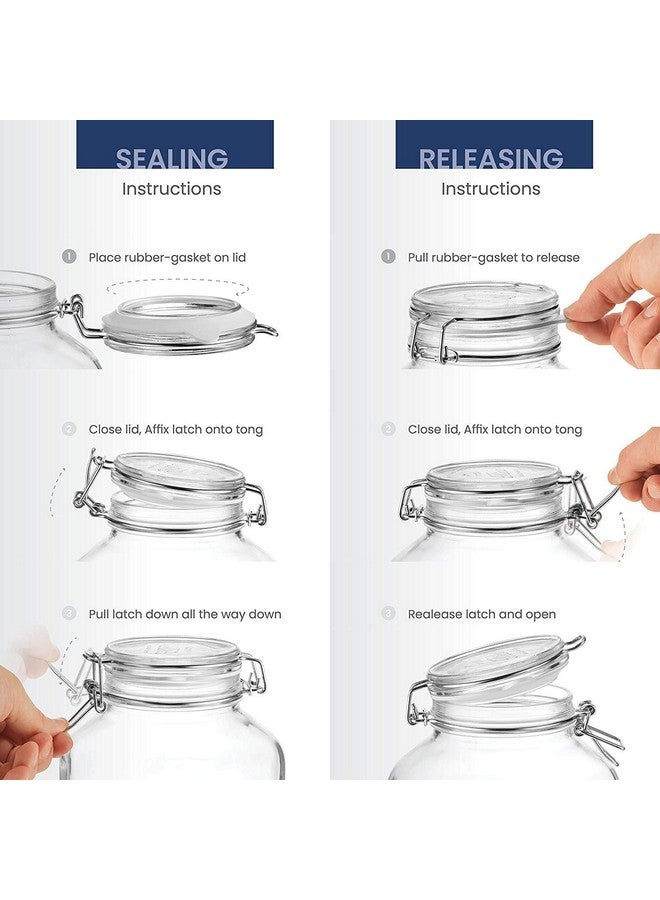 SEALING
Instructions

1 Place rubber-gasket on lid

2 Close lid, Affix latch onto tong

3 Pull latch down all the way down

RELEASING
Instructions

1 Pull rubber-gasket to release

2 Close lid, Affix latch onto tong

3 Realease latch and open