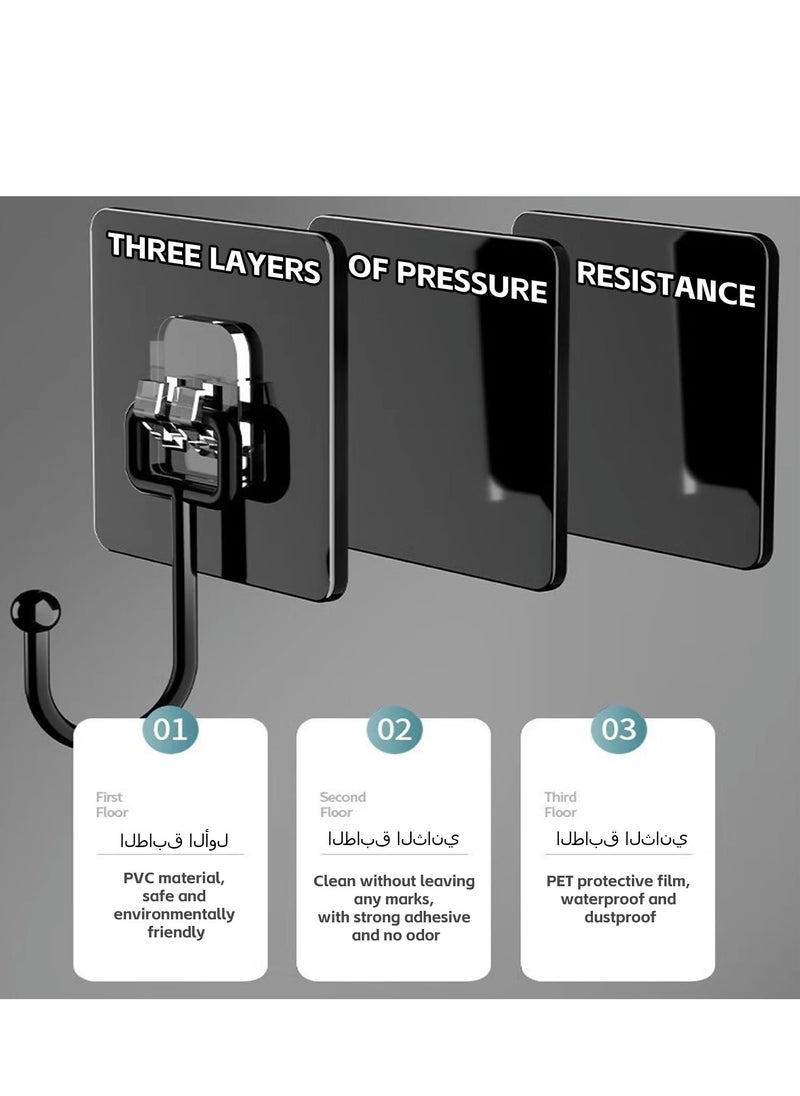 THREE LAYERS OF PRESSURE RESISTANCE

01

First Floor

الطابق الأول

PVC material, safe and environmentally friendly

02

Second Floor

الطابق الثاني

Clean without leaving any marks, with strong adhesive and no odor

03

Third Floor

الطابق الثاني

PET protective film, waterproof and dustproof