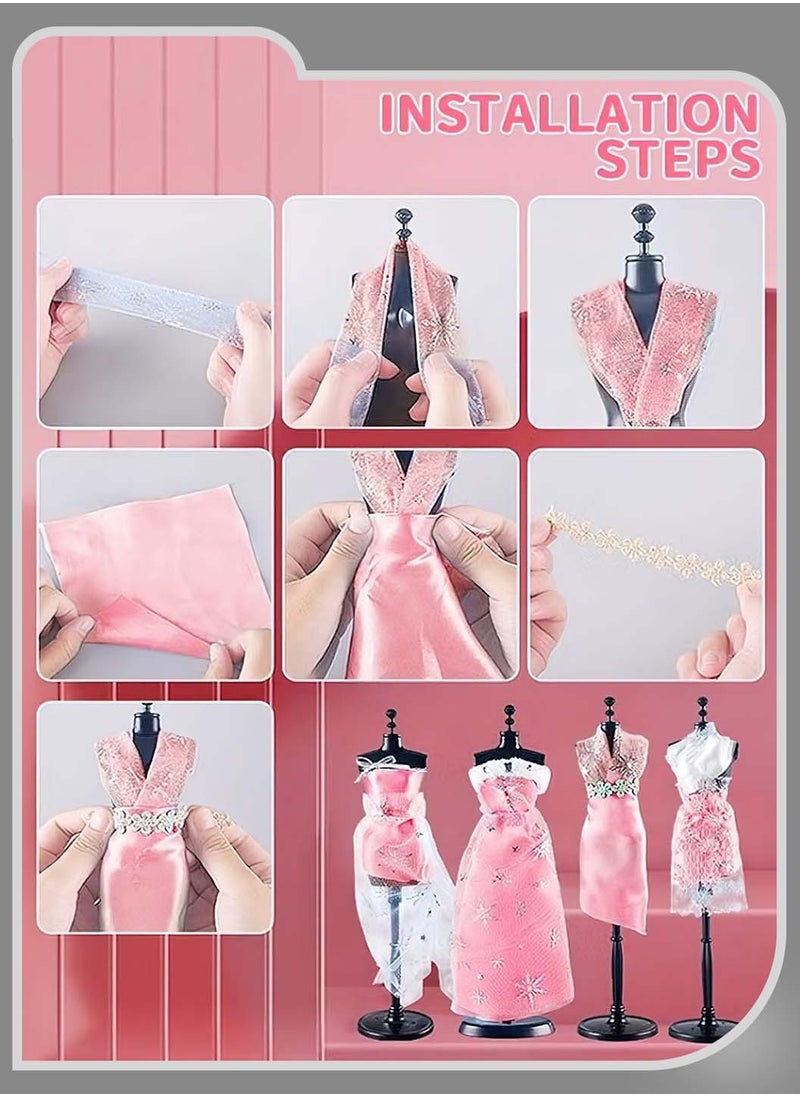 INSTALLATION STEPS