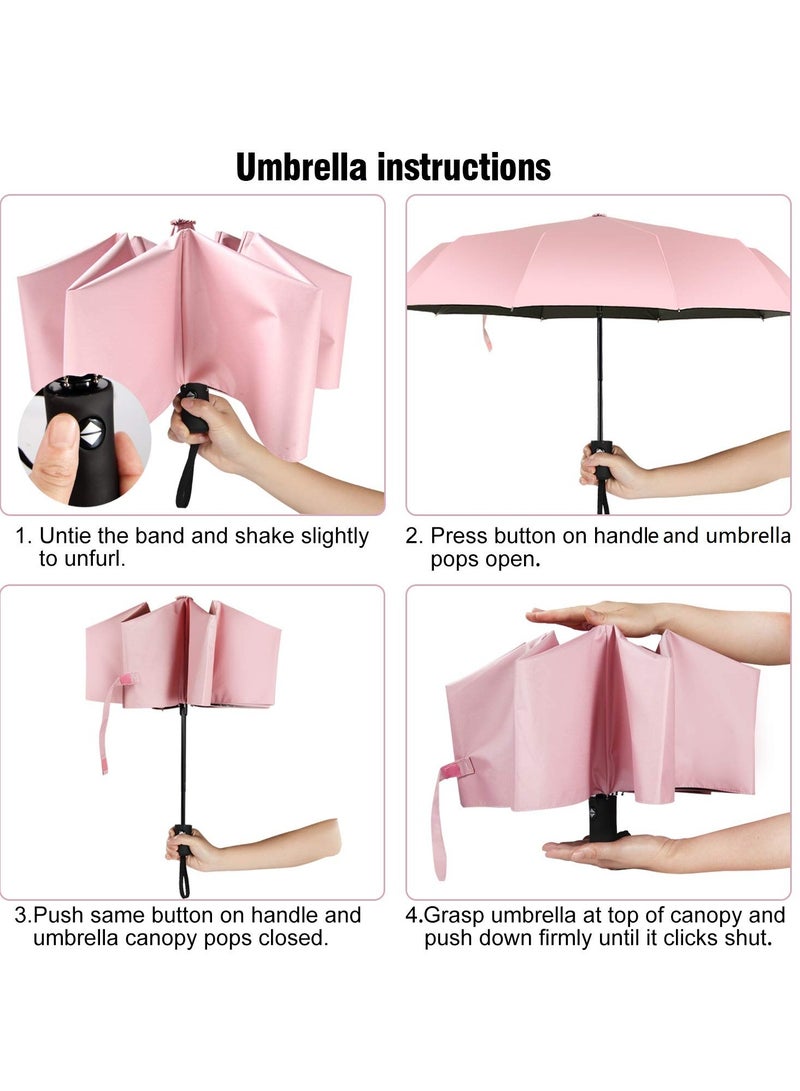 Umbrella instructions

1. Untie the band and shake slightly to unfurl.

2. Press button on handle and umbrella pops open.

3.Push same button on handle and umbrella canopy pops closed.

4.Grasp umbrella at top of canopy and push down firmly until it clicks shut.