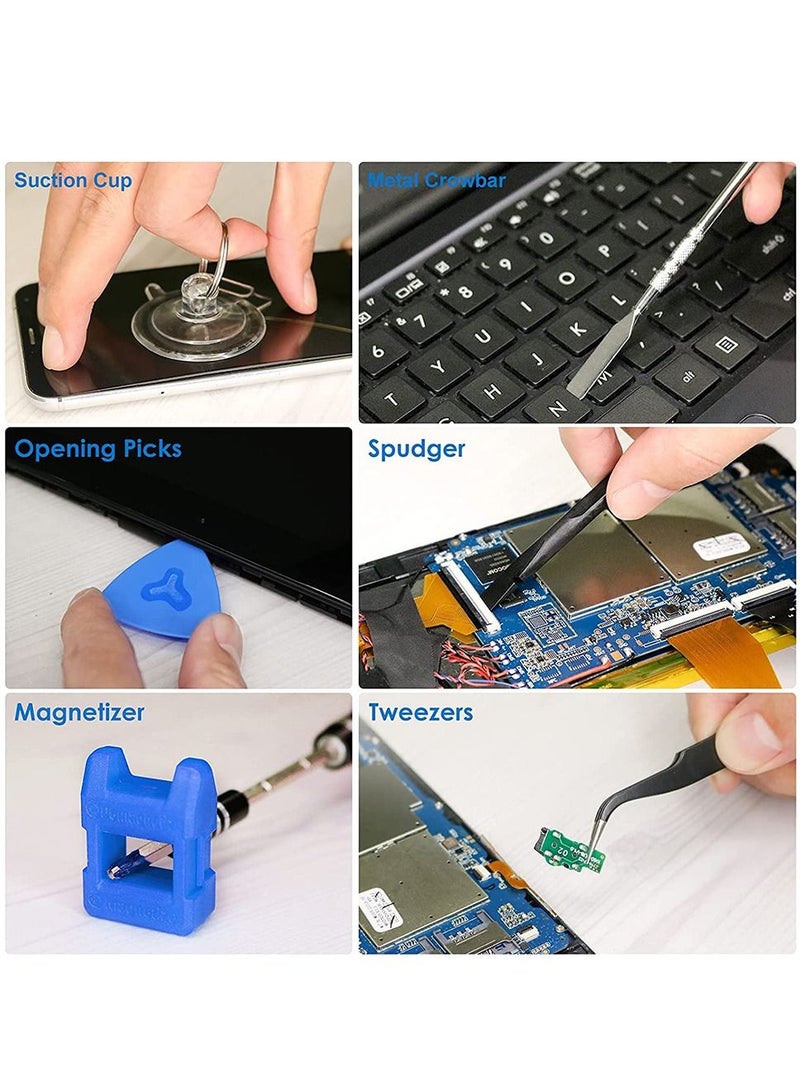 Suction Cup

Metal Crowbar

Opening Picks

Spudger

Magnetizer

Tweezers