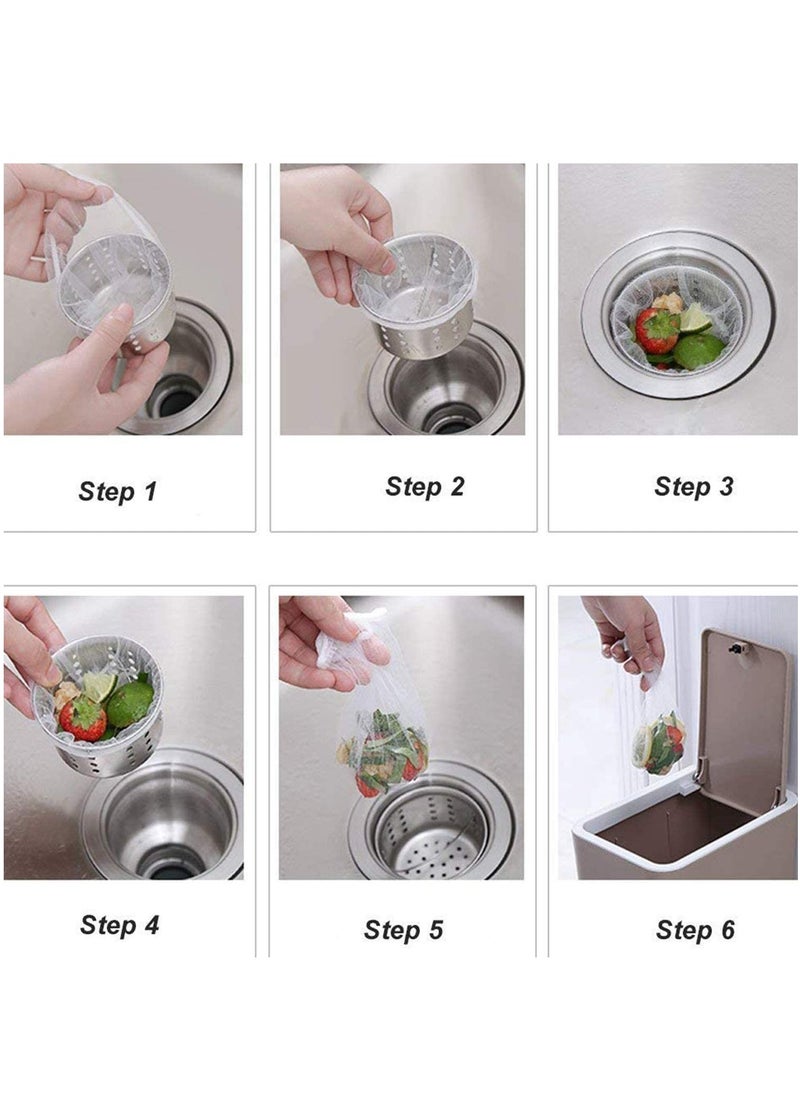 Step 1

Step 2

Step 3

Step 4

Step 5

Step 6