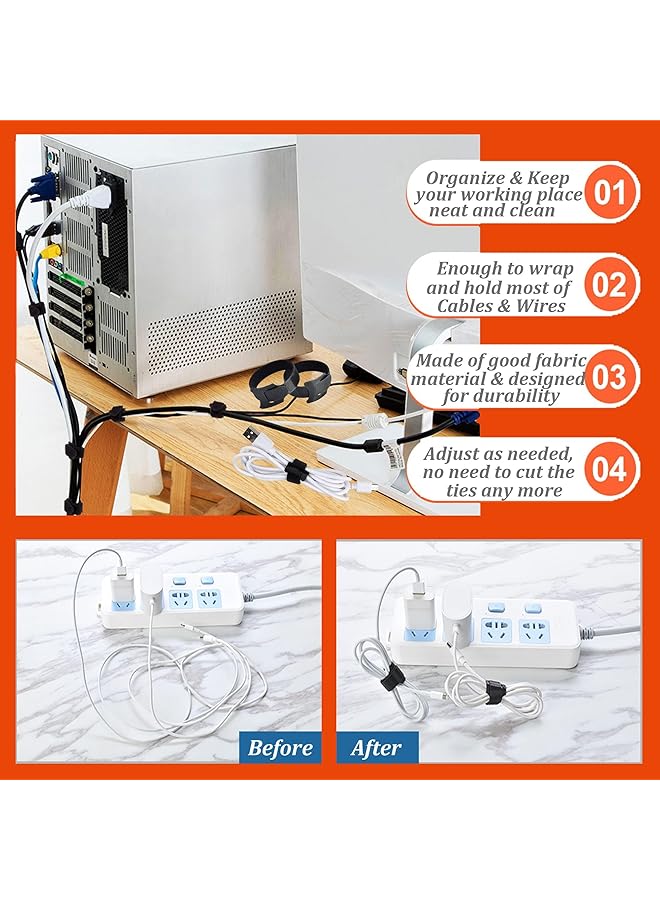 Organize & Keep your working place neat and clean
01

Enough to wrap and hold most of Cables & Wires
02

Made of good fabric material & designed for durability
03

Adjust as needed, no need to cut the ties any more
04

Before

After