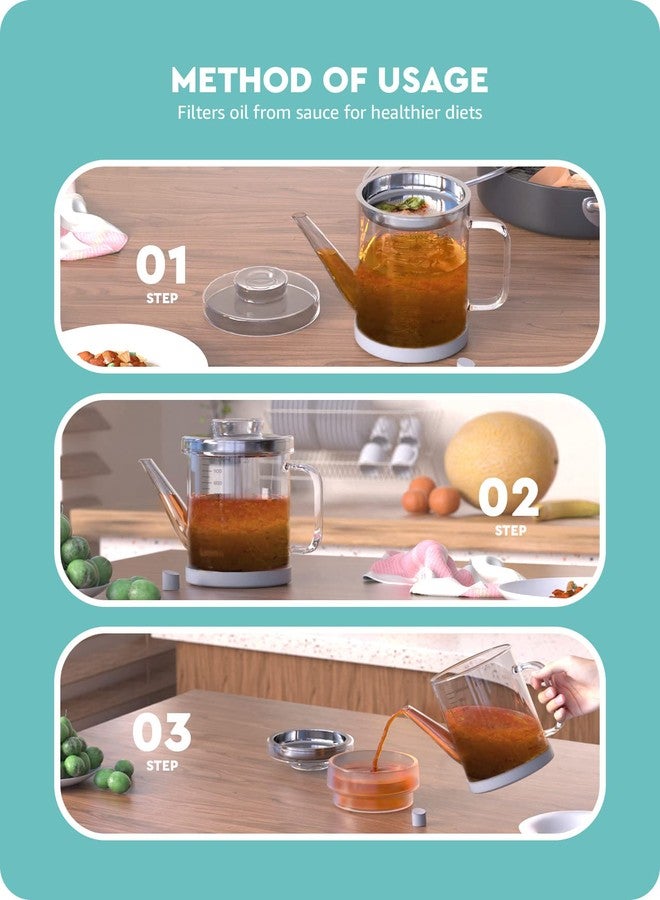 METHOD OF USAGE
Filters oil from sauce for healthier diets

01
STEP

02
STEP

03
STEP