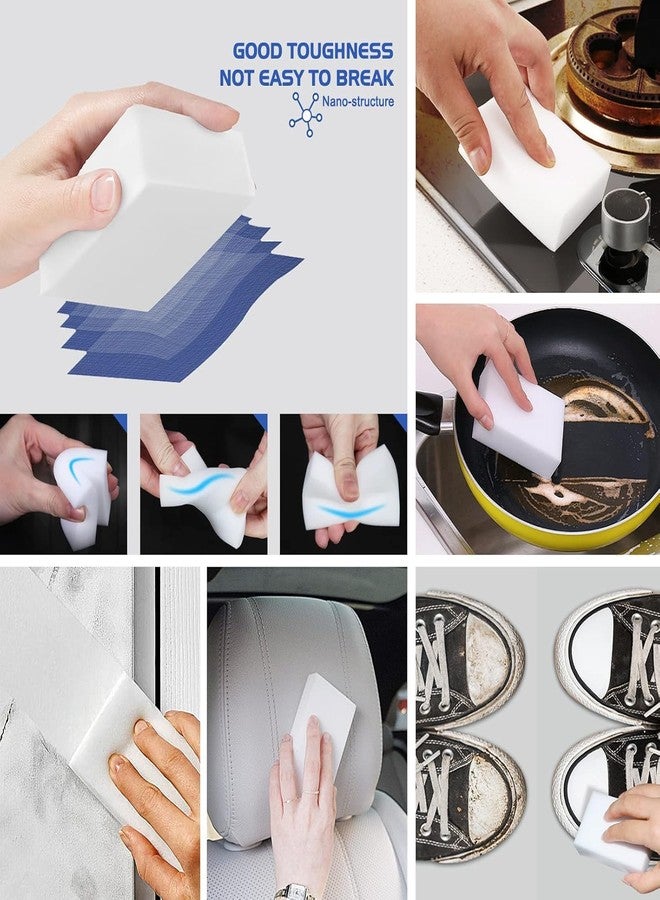 GOOD TOUGHNESS
NOT EASY TO BREAK
Nano-structure