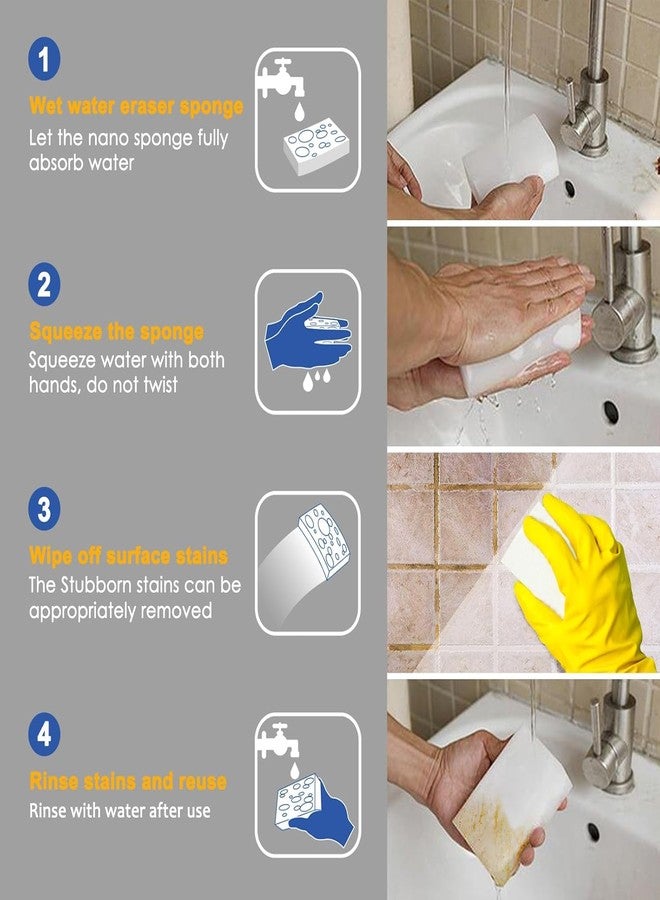 1

Wet water eraser sponge
Let the nano sponge fully absorb water

2

Squeeze the sponge
Squeeze water with both hands, do not twist

3

Wipe off surface stains
The Stubborn stains can be appropriately removed

4

Rinse stains and reuse
Rinse with water after use