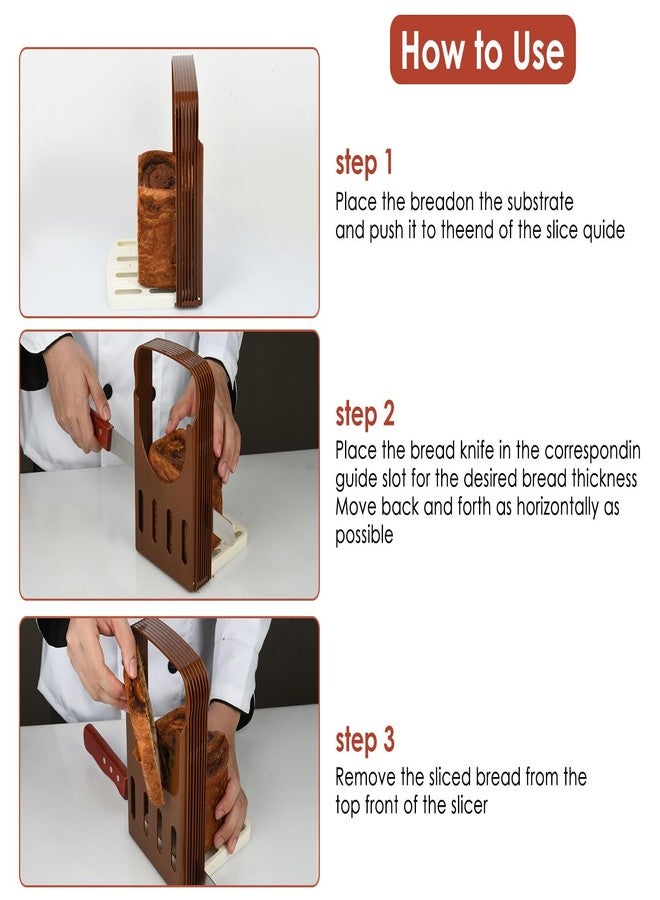 How to Use

step 1

Place the breadon the substrate and push it to theend of the slice quide

step 2

Place the bread knife in the correspondin guide slot for the desired bread thickness Move back and forth as horizontally as possible

step 3

Remove the sliced bread from the top front of the slicer