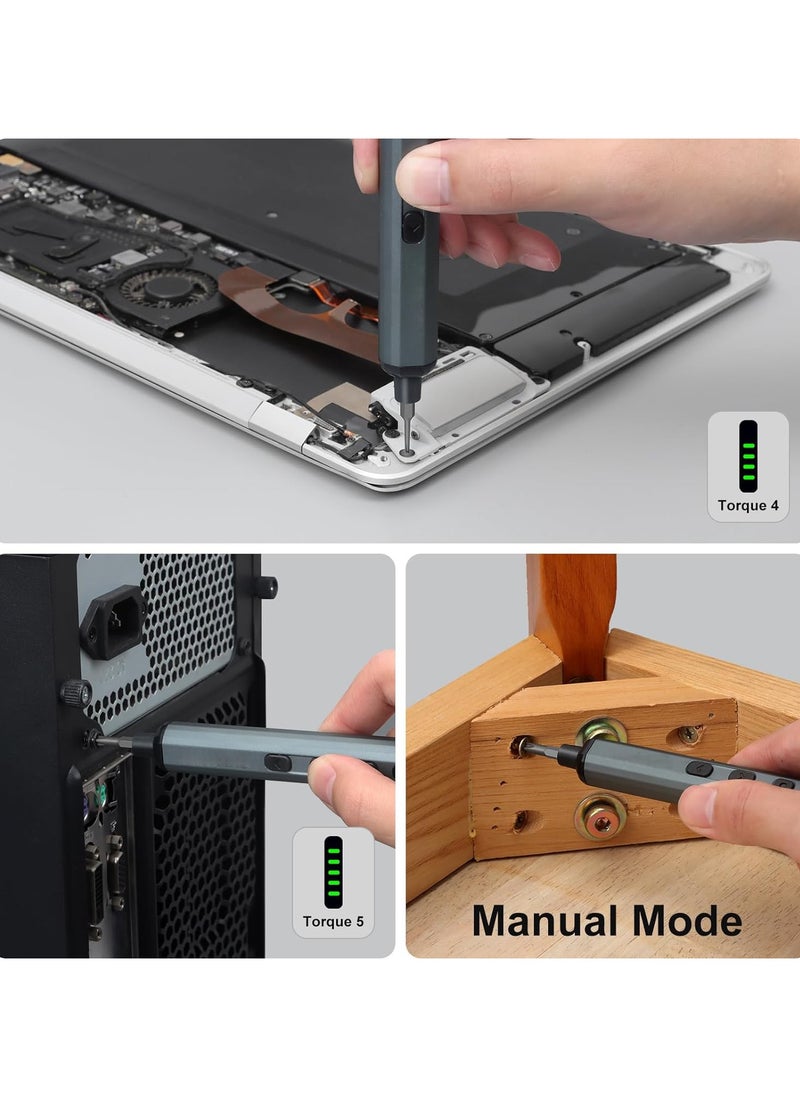 Torque 4

Torque 5

Manual Mode