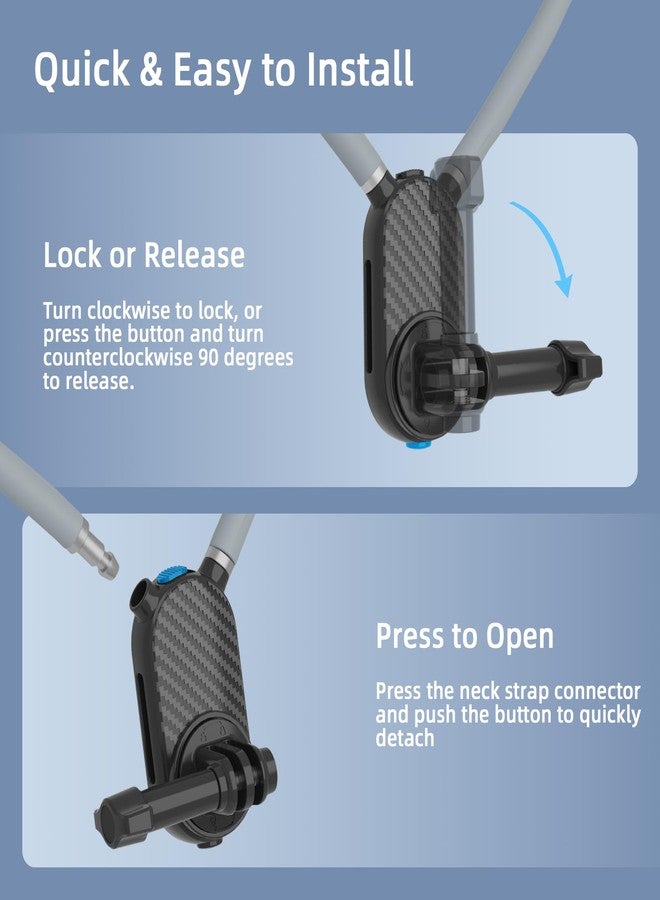 Quick & Easy to Install

Lock or Release

Turn clockwise to lock, or press the button and turn counterclockwise 90 degrees to release.

Press to Open

Press the neck strap connector and push the button to quickly detach